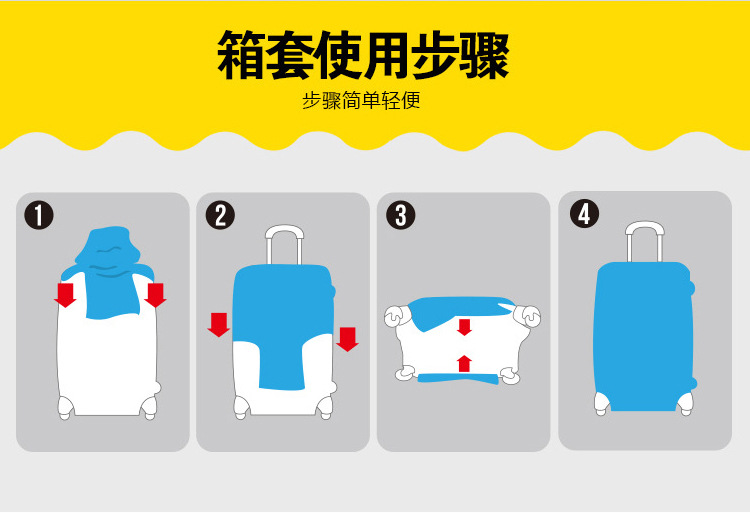 箱套使用步骤

步骤简单轻便

1

2

3

4