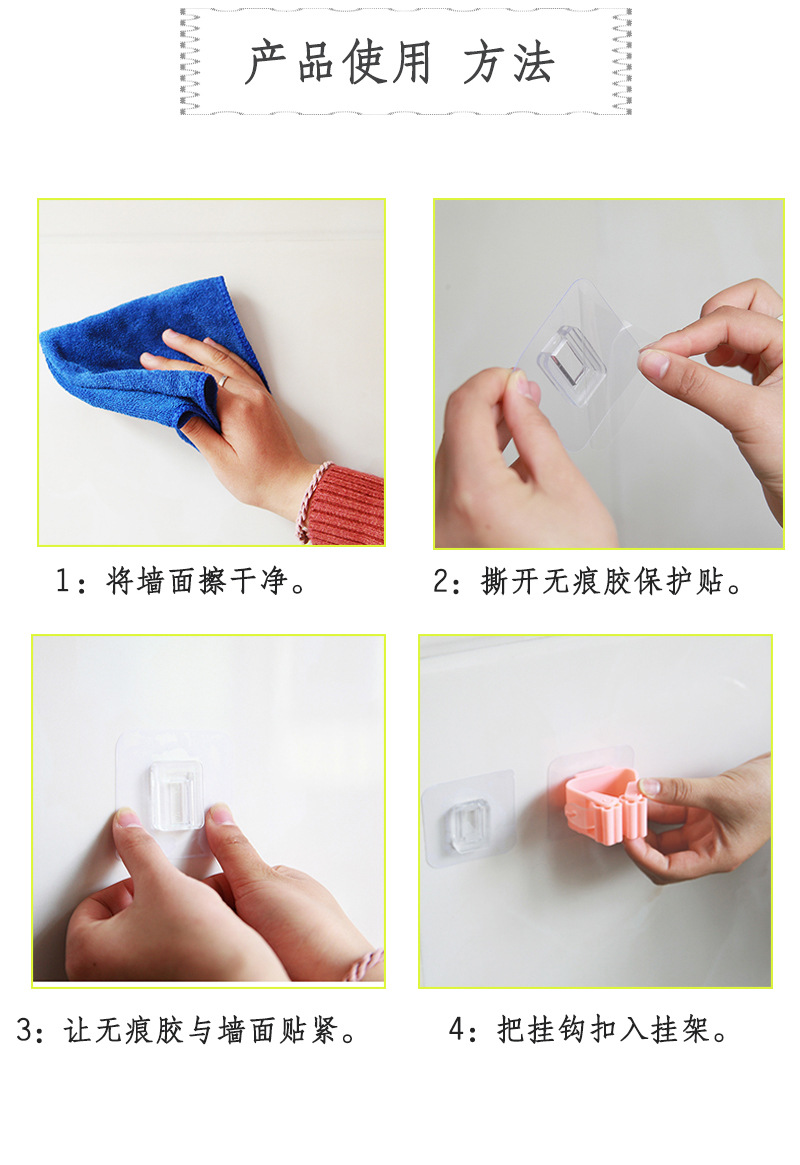 产品使用 方法

1：将墙面擦干净。

2：撕开无痕胶保护贴。

3：让无痕胶与墙面贴紧。

4：把挂钩扣入挂架。