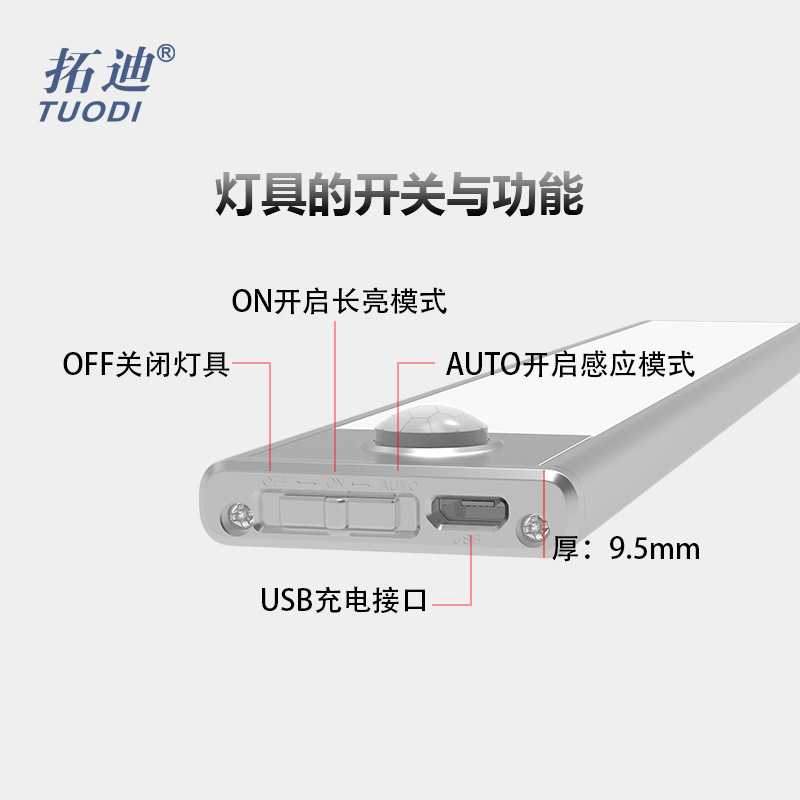 拓迪®
TUODI

灯具的开关与功能

ON开启长亮模式

OFF关闭灯具

AUTO开启感应模式

OFF ← ON → AUTO

USB

厚：9.5mm

USB充电接口