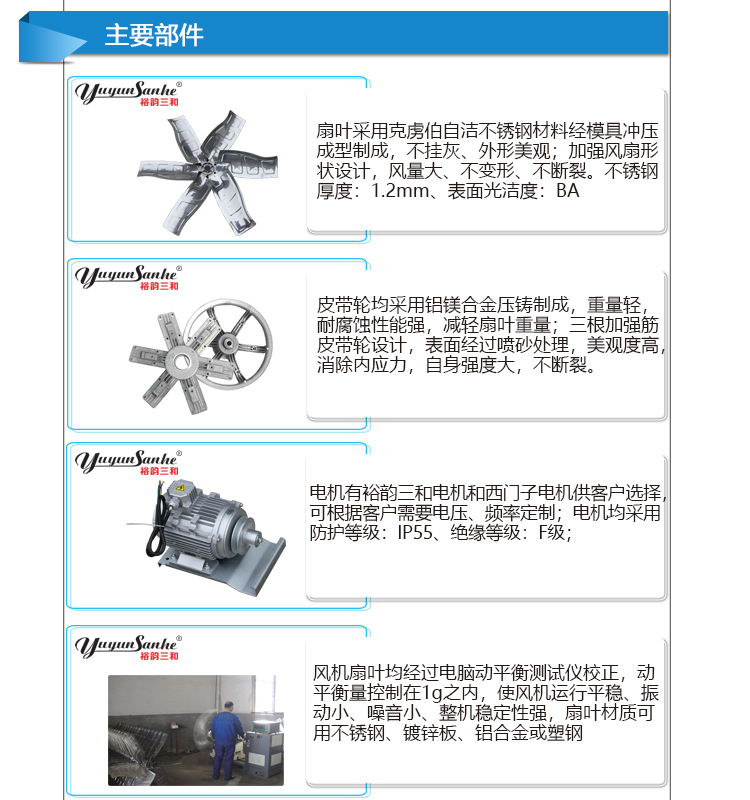 主要部件

YuyunSanhe®
裕韵三和

扇叶采用克虏伯自洁不锈钢材料经模具冲压成型制成，不挂灰、外形美观；加强风扇形状设计，风量大、不变形、不断裂。不锈钢厚度：1.2mm、表面光洁度：BA

YuyunSanhe®
裕韵三和

皮带轮均采用铝镁合金压铸制成，重量轻，耐腐蚀性能强，减轻扇叶重量；三根加强筋皮带轮设计，表面经过喷砂处理，美观度高，消除内应力，自身强度大，不断裂。

YuyunSanhe®
裕韵三和

电机有裕韵三和电机和西门子电机供客户选择，可根据客户需要电压、频率定制；电机均采用防护等级：IP55、绝缘等级：F级；

YuyunSanhe®
裕韵三和

风机扇叶均经过电脑动平衡测试仪校正，动平衡量控制在1g之内，使风机运行平稳、振动小、噪音小、整机稳定性强，扇叶材质可用不锈钢、镀锌板、铝合金或塑钢