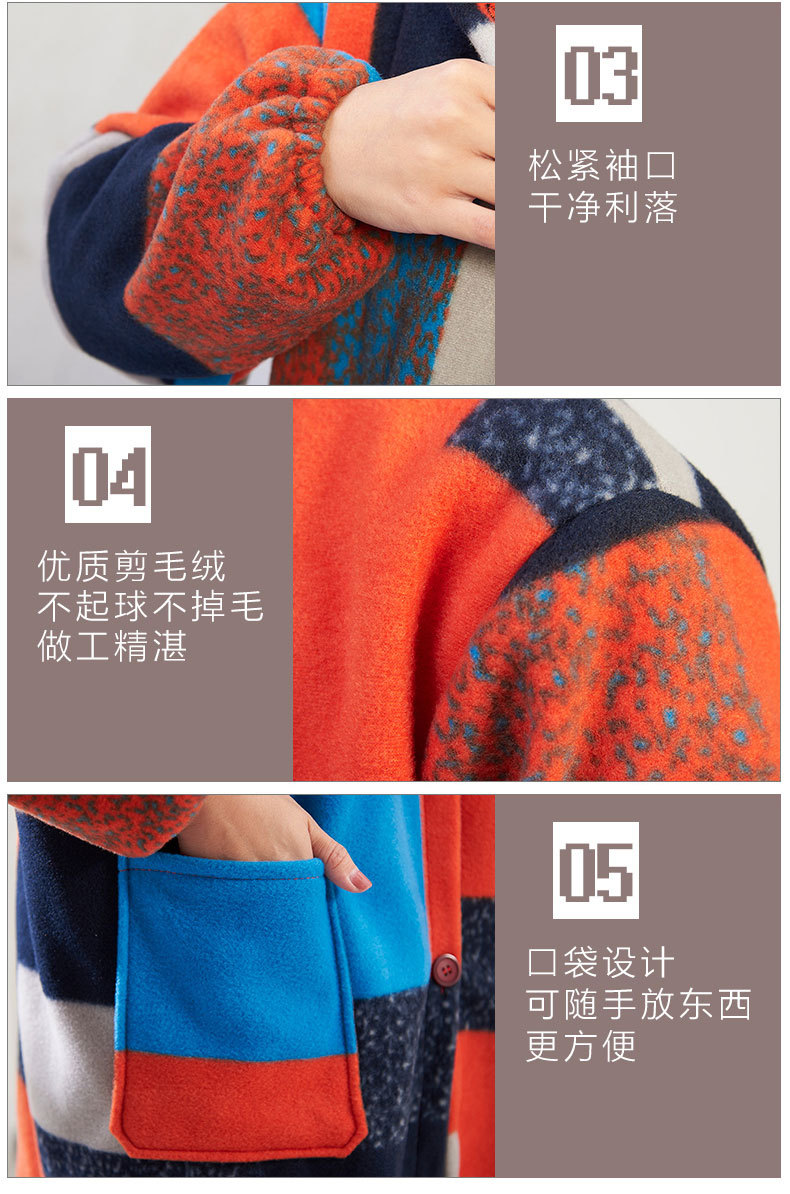 03

松紧袖口
干净利落

04

优质剪毛绒
不起球不掉毛
做工精湛

05

口袋设计
可随手放东西
更方便