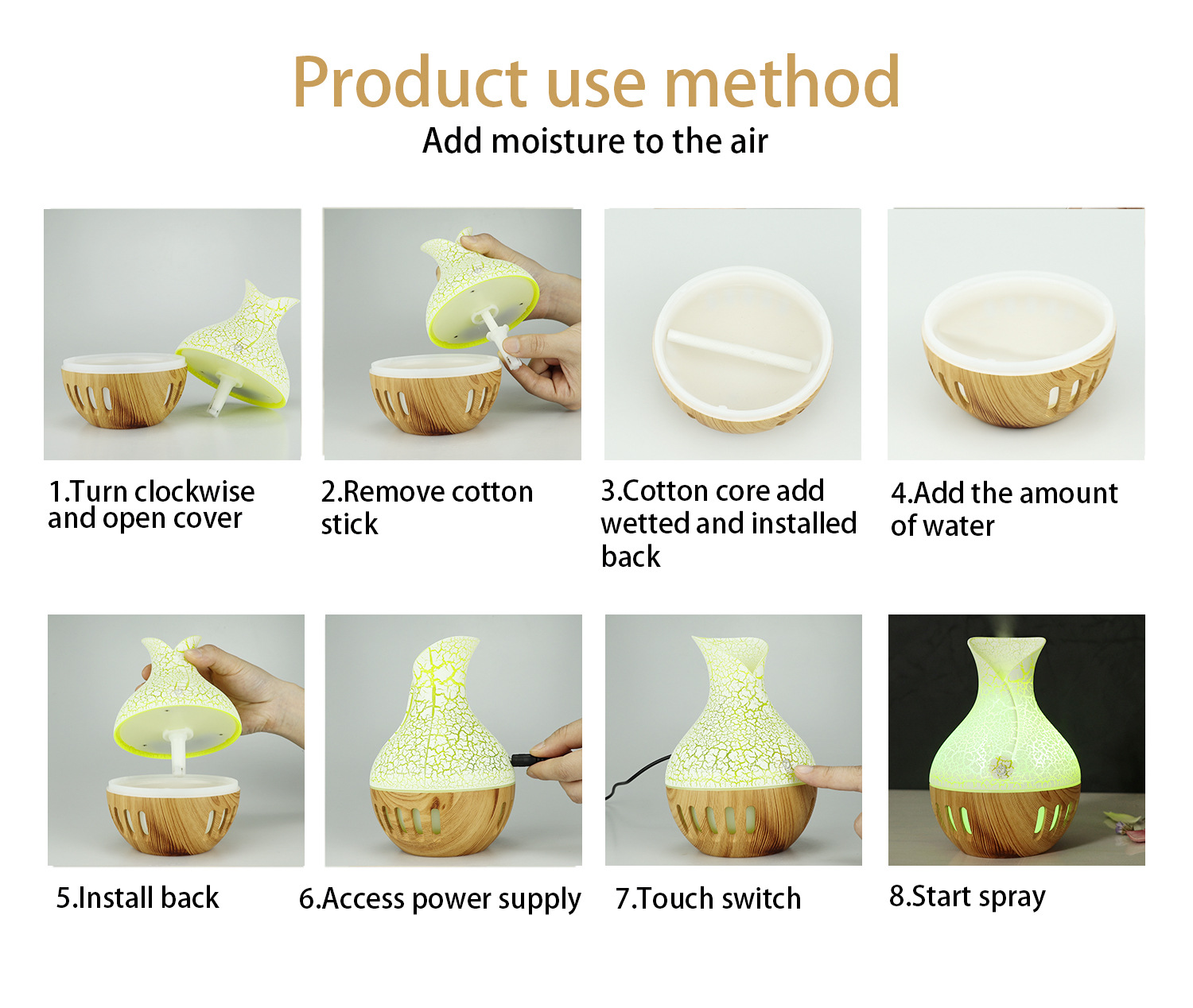 Product use method
Add moisture to the air

1.Turn clockwise and open cover

2.Remove cotton stick

3.Cotton core add wetted and installed back

4.Add the amount of water

5.Install back

6.Access power supply

7.Touch switch

8.Start spray