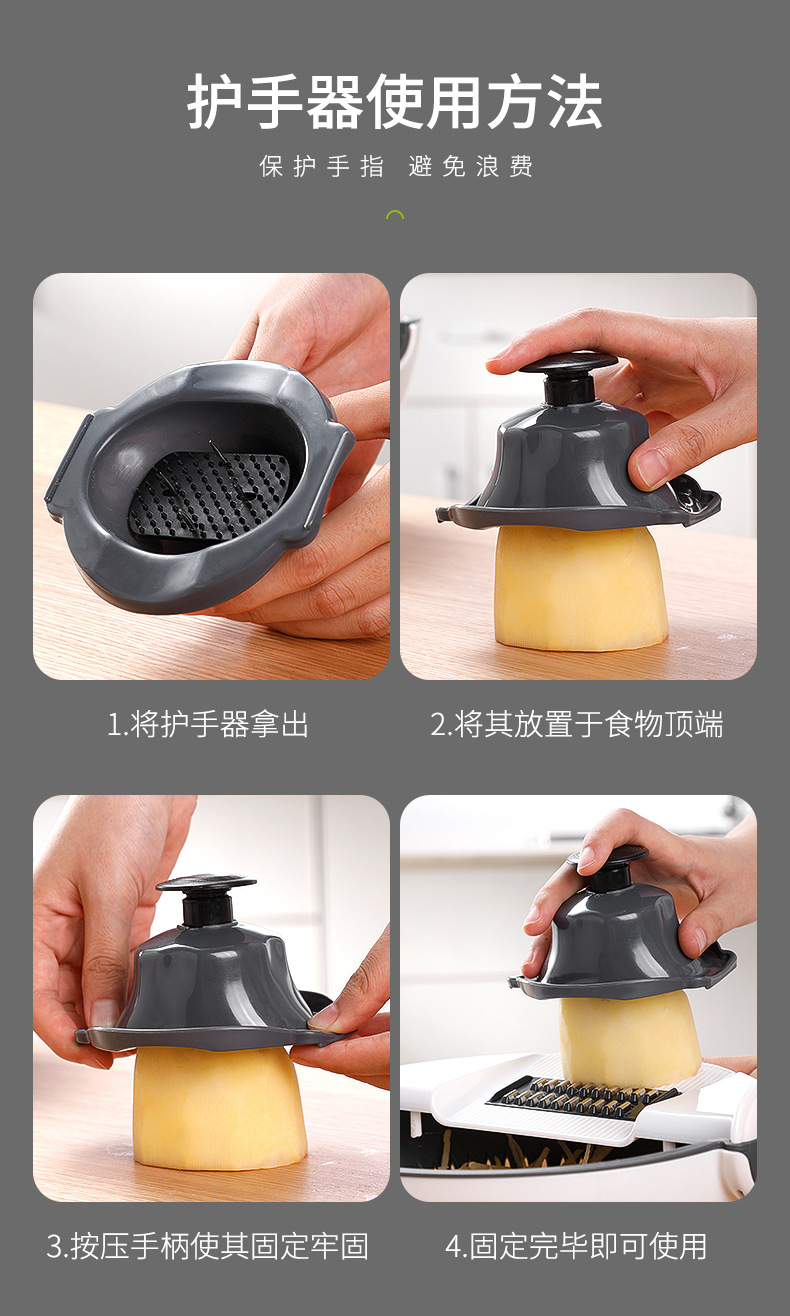 护手器使用方法

保护手指 避免浪费

1.将护手器拿出

2.将其放置于食物顶端

3.按压手柄使其固定牢固

4.固定完毕即可使用