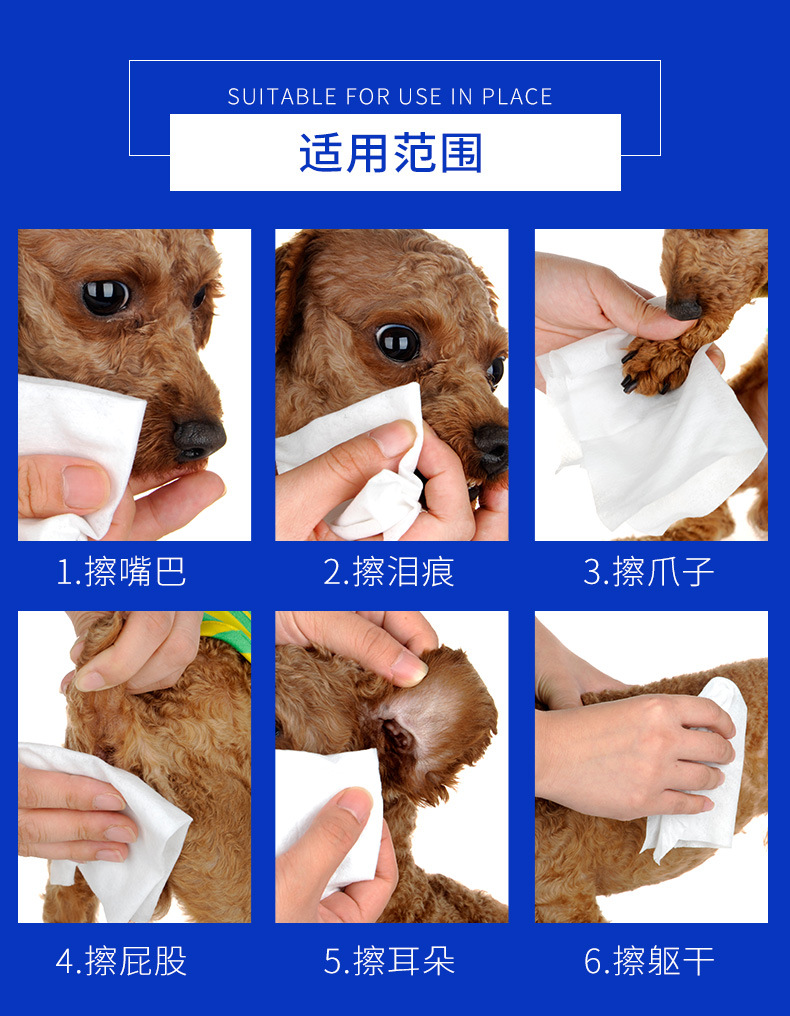 SUITABLE FOR USE IN PLACE

适用范围

1.擦嘴巴

2.擦泪痕

3.擦爪子

4.擦屁股

5.擦耳朵

6.擦躯干