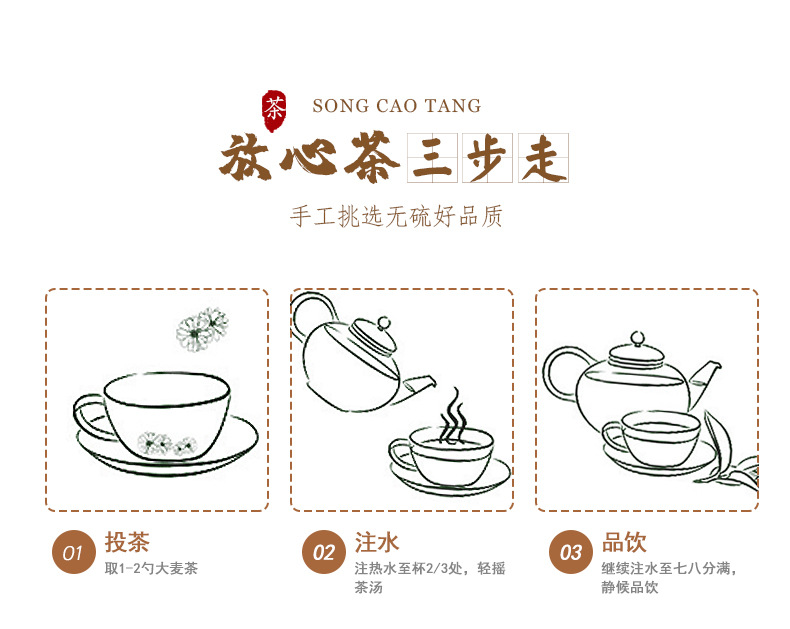 茶 SONG CAO TANG

放心茶三步走

手工挑选无硫好品质

01 投茶
取1-2勺大麦茶

02 注水
注热水至杯2/3处，轻摇茶汤

03 品饮
继续注水至七八分满，静候品饮