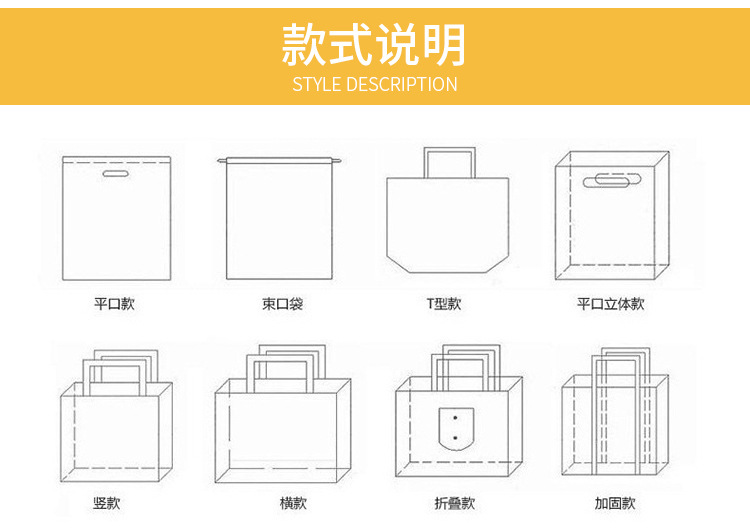 款式说明
STYLE DESCRIPTION

平口款

束口袋

T型款

平口立体款

竖款

横款

折叠款

加固款