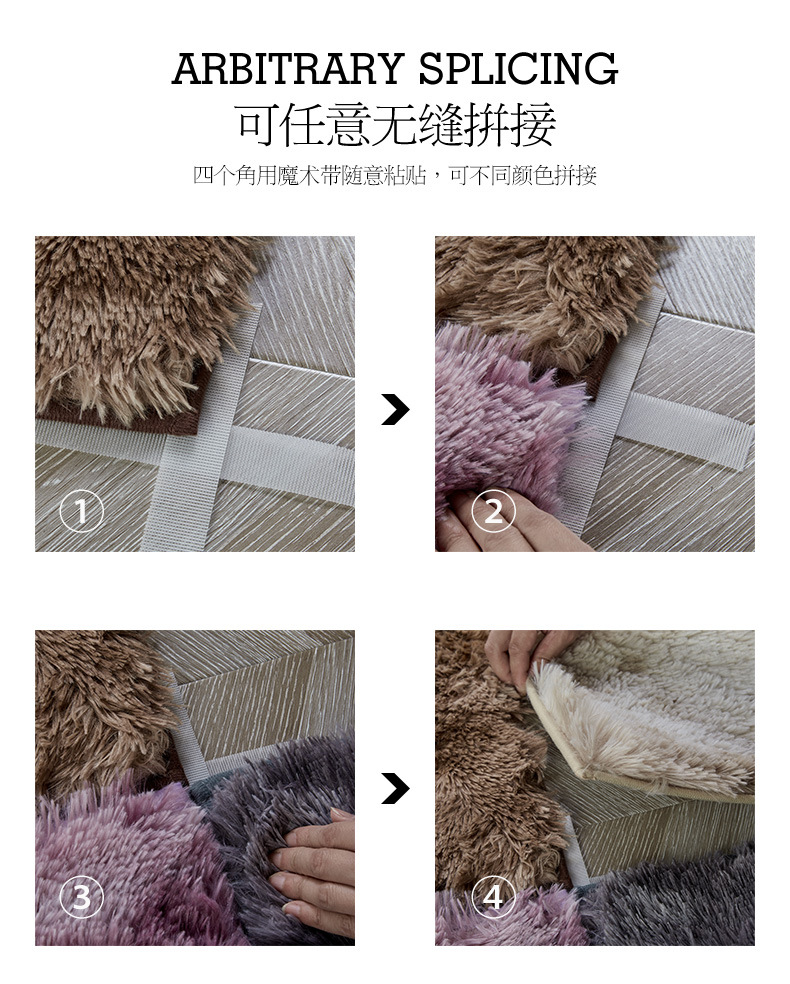 ARBITRARY SPLICING
可任意无缝拼接
四个角用魔术带随意粘贴，可不同颜色拼接

①

②

③

④