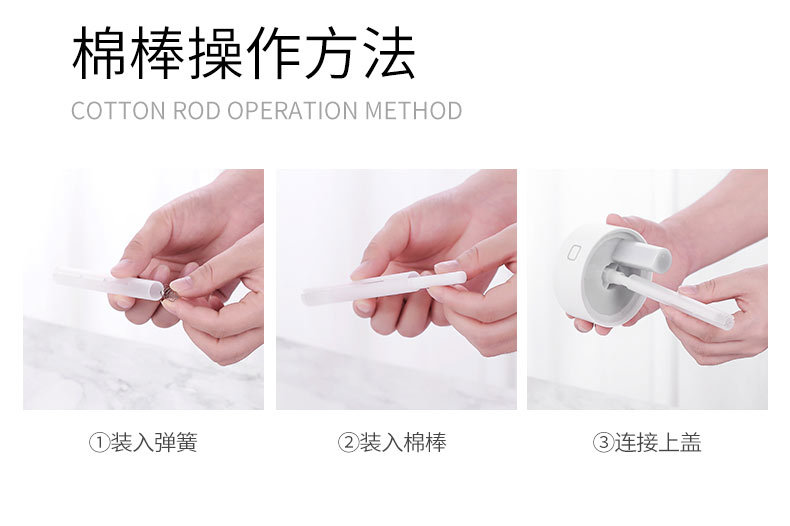 棉棒操作方法

COTTON ROD OPERATION METHOD

①装入弹簧

②装入棉棒

③连接上盖