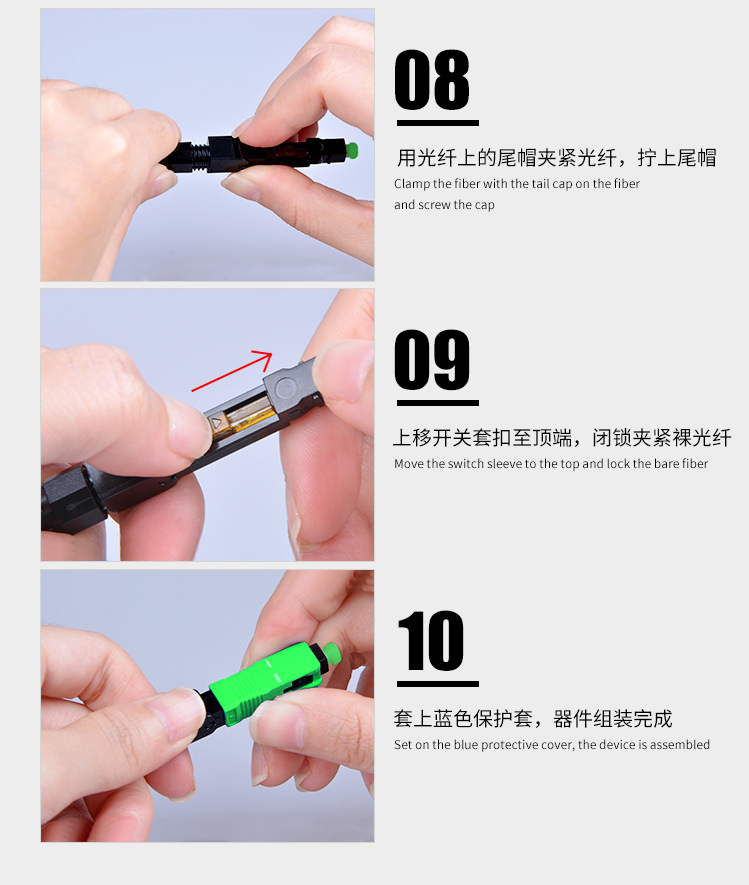 08

用光纤上的尾帽夹紧光纤，拧上尾帽

Clamp the fiber with the tail cap on the fiber and screw the cap

09

上移开关套扣至顶端，闭锁夹紧裸光纤

Move the switch sleeve to the top and lock the bare fiber

10

套上蓝色保护套，器件组装完成

Set on the blue protective cover, the device is assembled