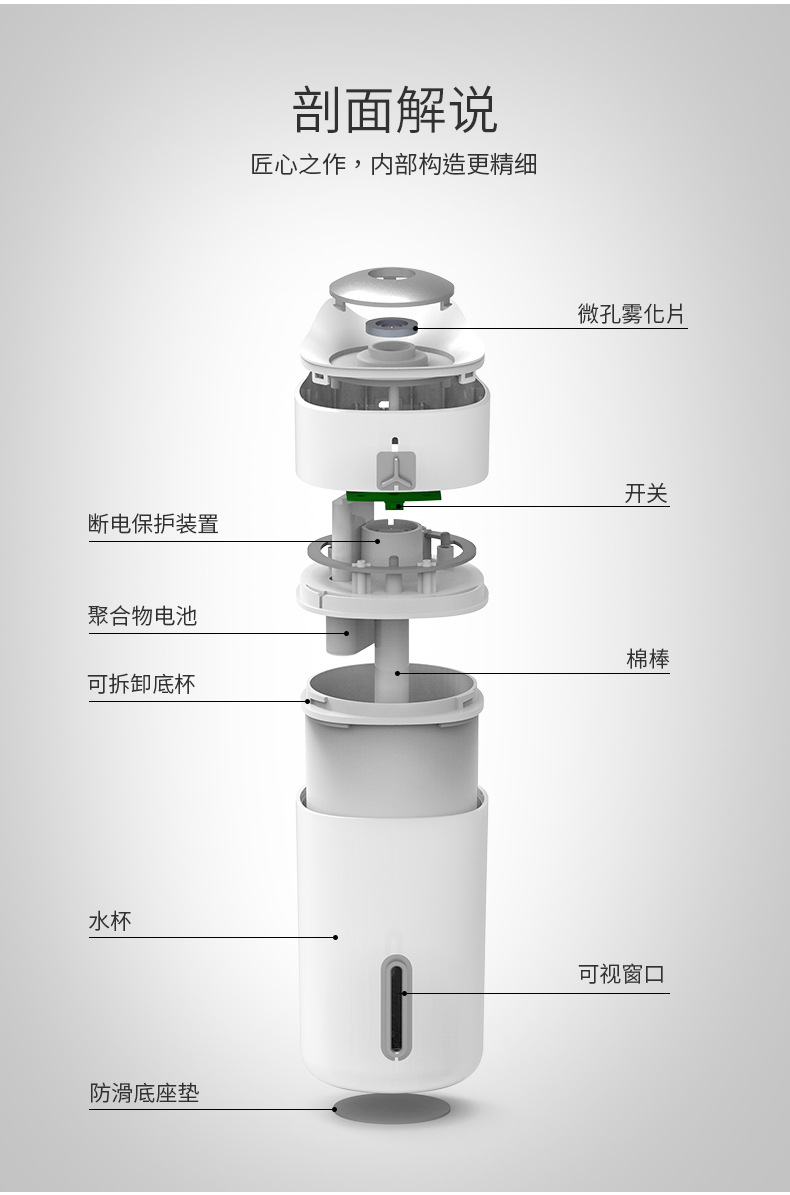 剖面解说

匠心之作，内部构造更精细

微孔雾化片

开关

断电保护装置

聚合物电池

棉棒

可拆卸底杯

水杯

可视窗口

防滑底座垫