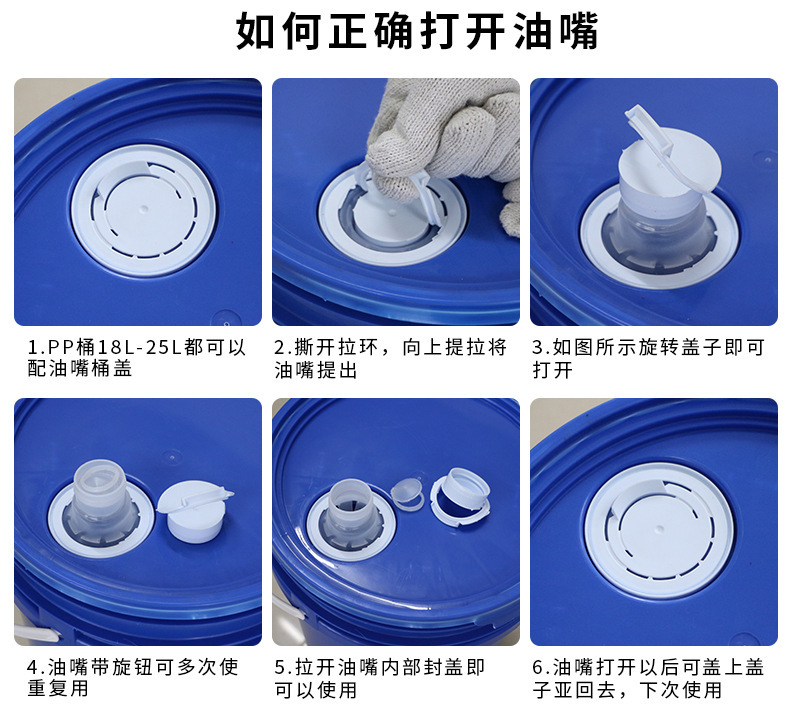 如何正确打开油嘴

1.PP桶18L-25L都可以配油嘴桶盖

2.撕开拉环，向上提拉将油嘴提出

3.如图所示旋转盖子即可打开

4.油嘴带旋钮可多次使重复用

5.拉开油嘴内部封盖即可以使用

6.油嘴打开以后可盖上盖子亚回去，下次使用