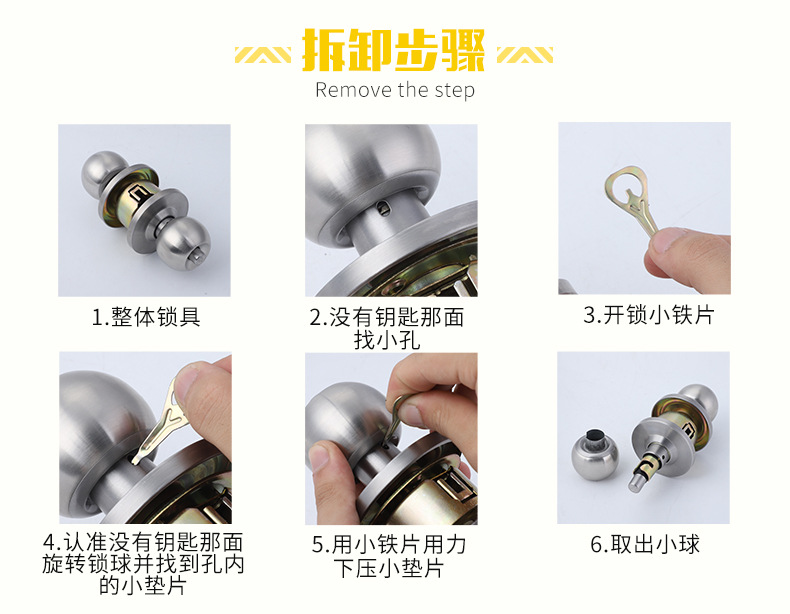 拆卸步骤

Remove the step

1.整体锁具

2.没有钥匙那面找小孔

3.开锁小铁片

4.认准没有钥匙那面旋转锁球并找到孔内的小垫片

5.用小铁片用力下压小垫片

6.取出小球