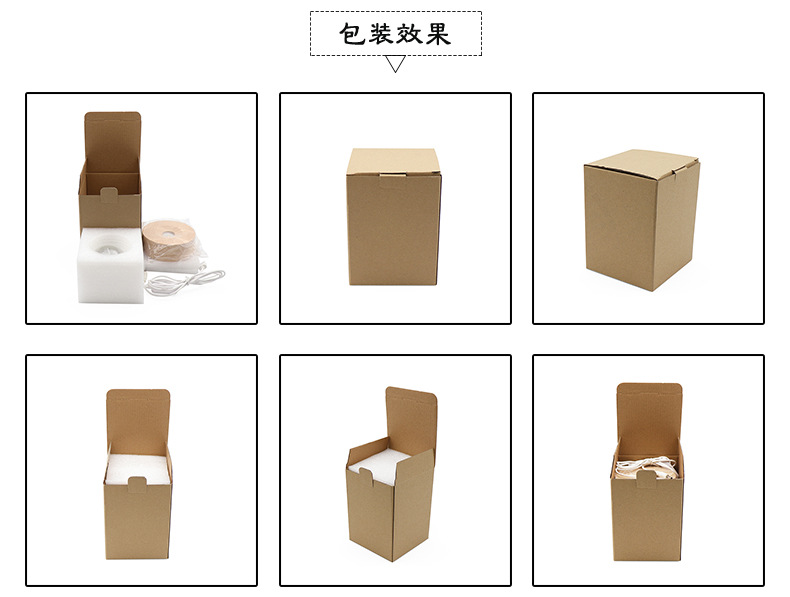 包装效果