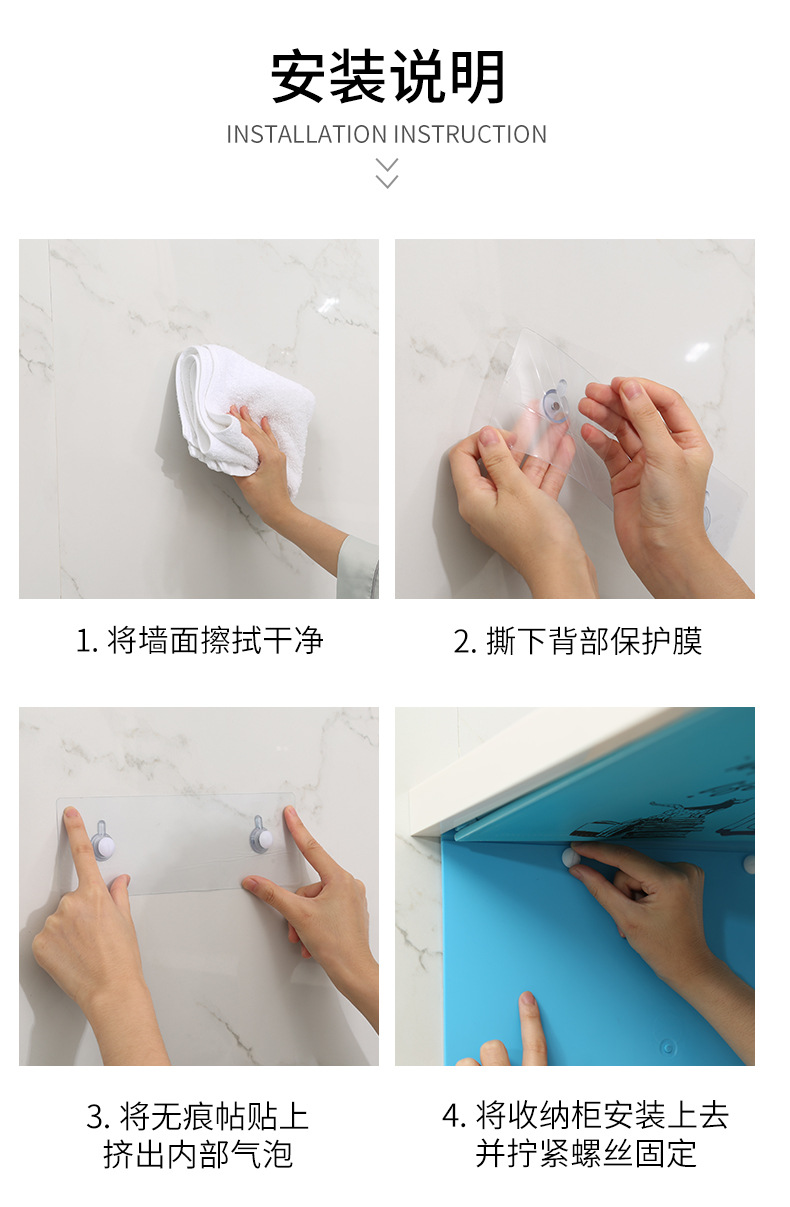 安装说明
INSTALLATION INSTRUCTION

1. 将墙面擦拭干净

2. 撕下背部保护膜

3. 将无痕帖贴上
挤出内部气泡

4. 将收纳柜安装上去
并拧紧螺丝固定