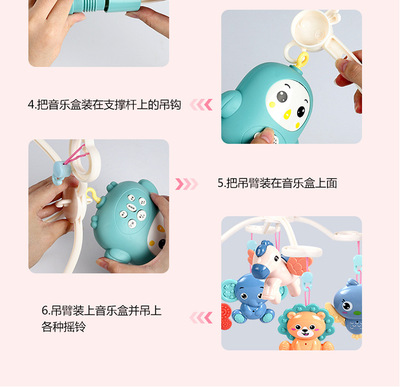 4.把音乐盒装在支撑杆上的吊钩

5.把吊臂装在音乐盒上面

6.吊臂装上音乐盒并吊上各种摇铃