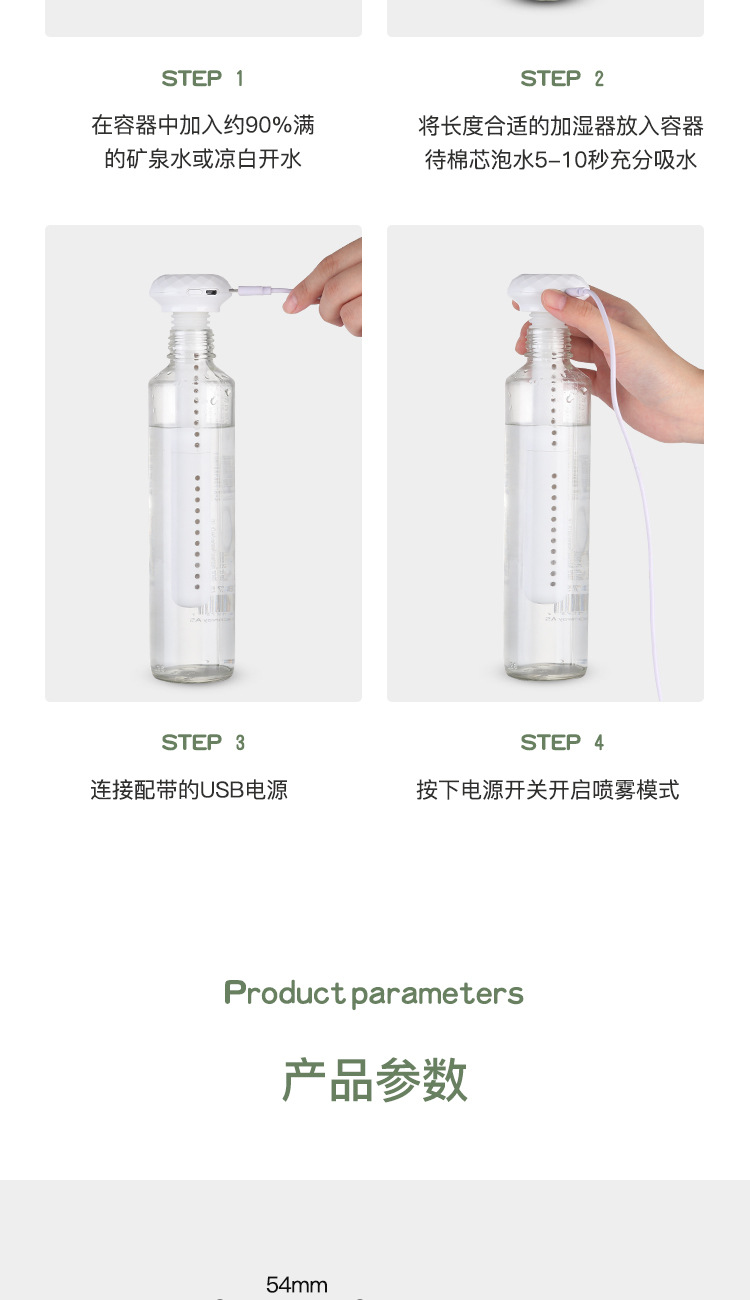 STEP 1

在容器中加入约90%满的矿泉水或凉白开水

STEP 2

将长度合适的加湿器放入容器待棉芯泡水5-10秒充分吸水

STEP 3

连接配带的USB电源

STEP 4

按下电源开关开启喷雾模式

Product parameters

产品参数

54mm