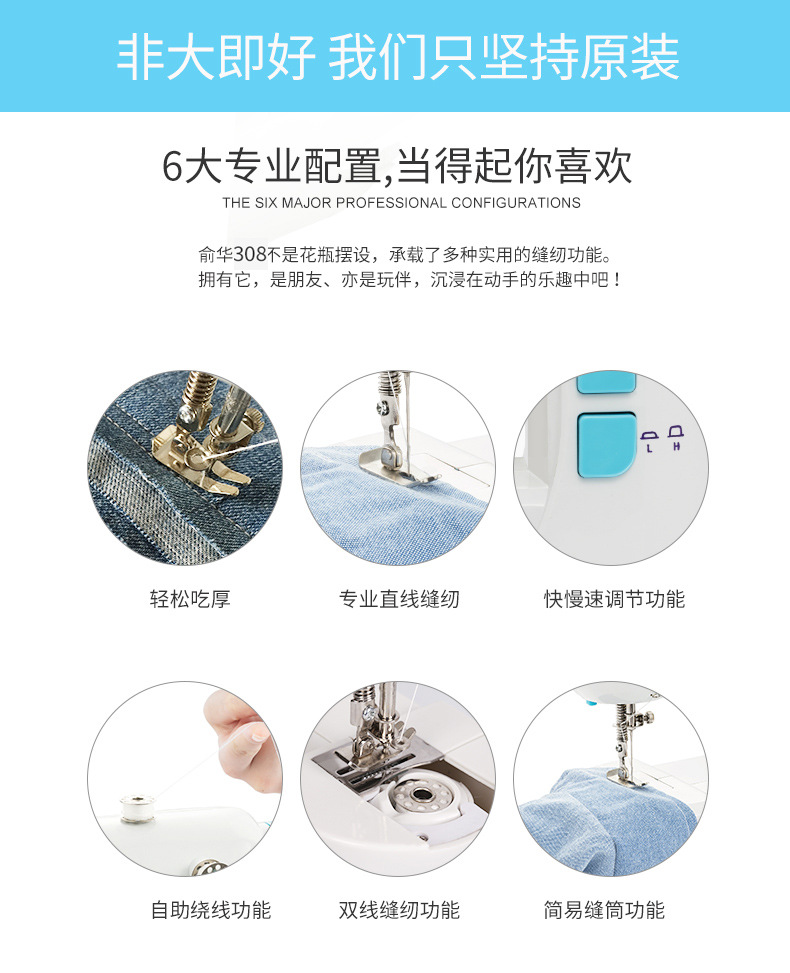 非大即好 我们只坚持原装

6大专业配置,当得起你喜欢

THE SIX MAJOR PROFESSIONAL CONFIGURATIONS

俞华308不是花瓶摆设，承载了多种实用的缝纫功能。
拥有它，是朋友、亦是玩伴，沉浸在动手的乐趣中吧！

L H

轻松吃厚

专业直线缝纫

快慢速调节功能

自助绕线功能

双线缝纫功能

简易缝筒功能