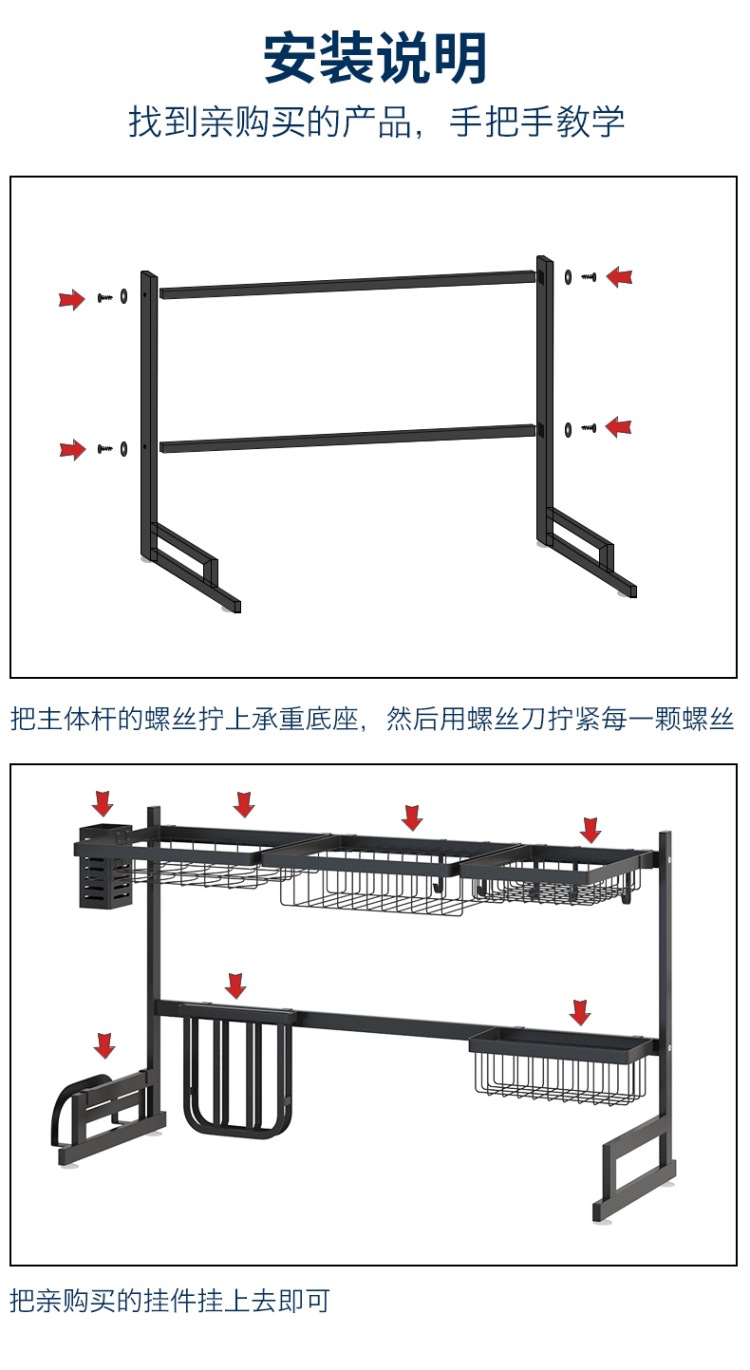 安装说明

找到亲购买的产品，手把手教学

把主体杆的螺丝拧上承重底座，然后用螺丝刀拧紧每一颗螺丝

把亲购买的挂件挂上去即可