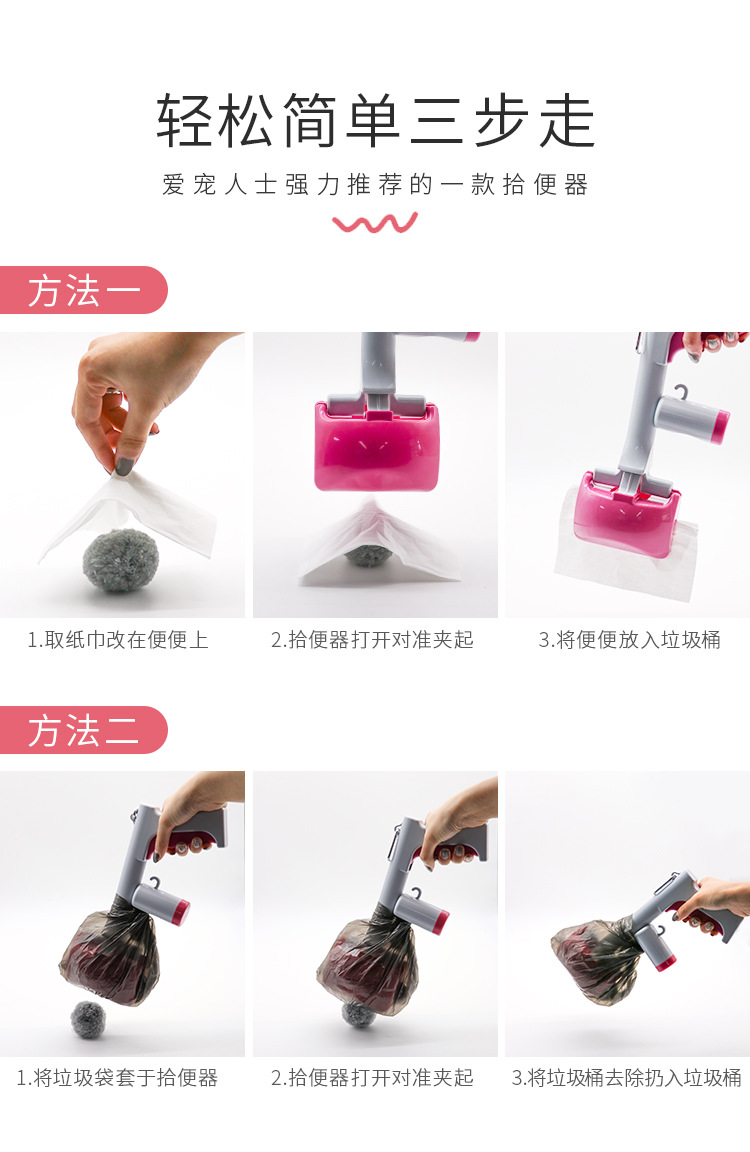 轻松简单三步走

爱宠人士强力推荐的一款拾便器

方法一

1.取纸巾改在便便上

2.拾便器打开对准夹起

3.将便便放入垃圾桶

方法二

1.将垃圾袋套于拾便器

2.拾便器打开对准夹起

3.将垃圾桶去除扔入垃圾桶