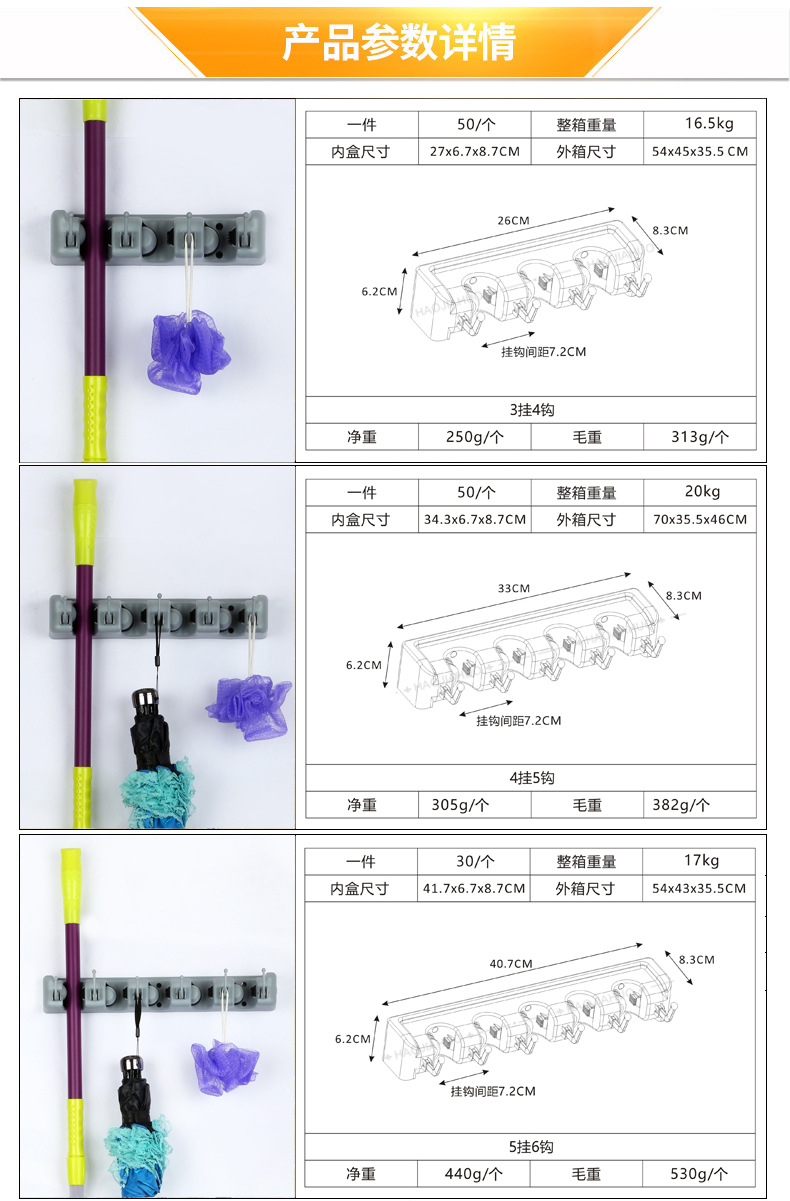 产品参数详情

| 一件 | 50/个 | 整箱重量 | 16.5kg |
|---|---|---|---|
| 内盒尺寸 | 27x6.7x8.7CM | 外箱尺寸 | 54x45x35.5 CM |

26CM
8.3CM
6.2CM
挂钩间距7.2CM

3挂4钩

| 净重 | 250g/个 | 毛重 | 313g/个 |
|---|---|---|---|

| 一件 | 50/个 | 整箱重量 | 20kg |
|---|---|---|---|
| 内盒尺寸 | 34.3x6.7x8.7CM | 外箱尺寸 | 70x35.5x46CM |

33CM
8.3CM
6.2CM
挂钩间距7.2CM

4挂5钩

| 净重 | 305g/个 | 毛重 | 382g/个 |
|---|---|---|---|

| 一件 | 30/个 | 整箱重量 | 17kg |
|---|---|---|---|
| 内盒尺寸 | 41.7x6.7x8.7CM | 外箱尺寸 | 54x43x35.5CM |

40.7CM
8.3CM
6.2CM
挂钩间距7.2CM

5挂6钩

| 净重 | 440g/个 | 毛重 | 530g/个 |
|---|---|---|---|