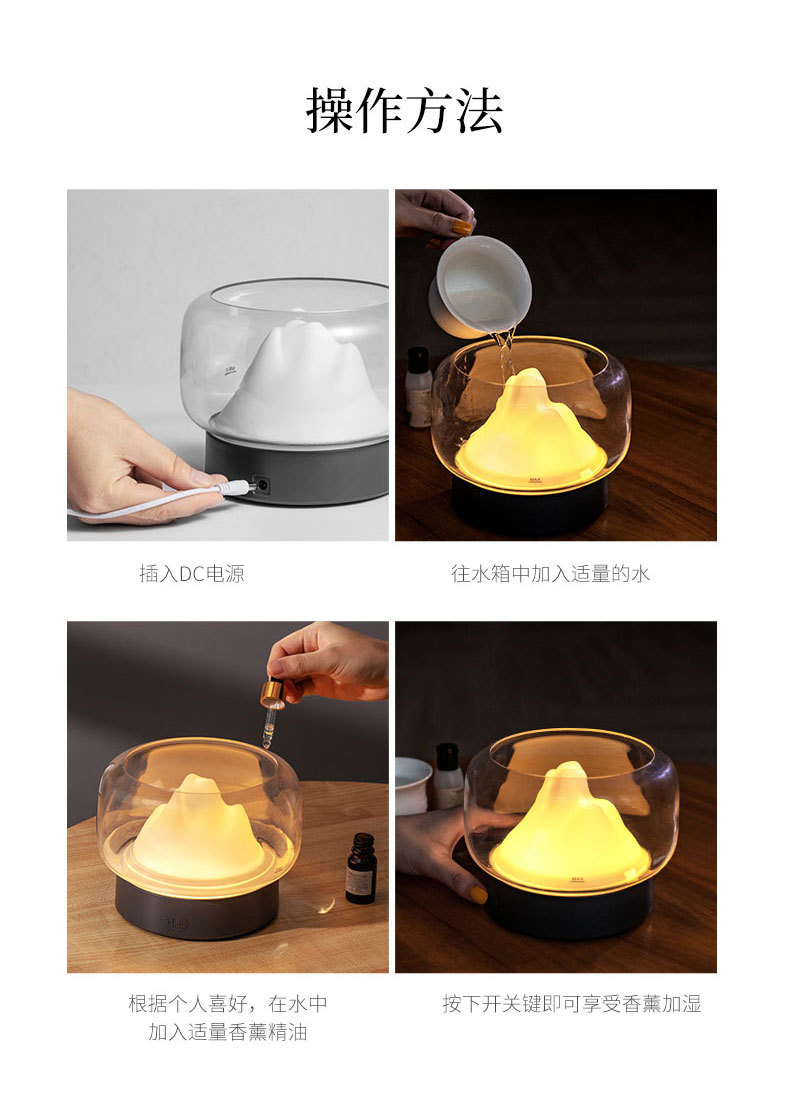 操作方法

插入DC电源

往水箱中加入适量的水

根据个人喜好，在水中加入适量香薰精油

按下开关键即可享受香薰加湿