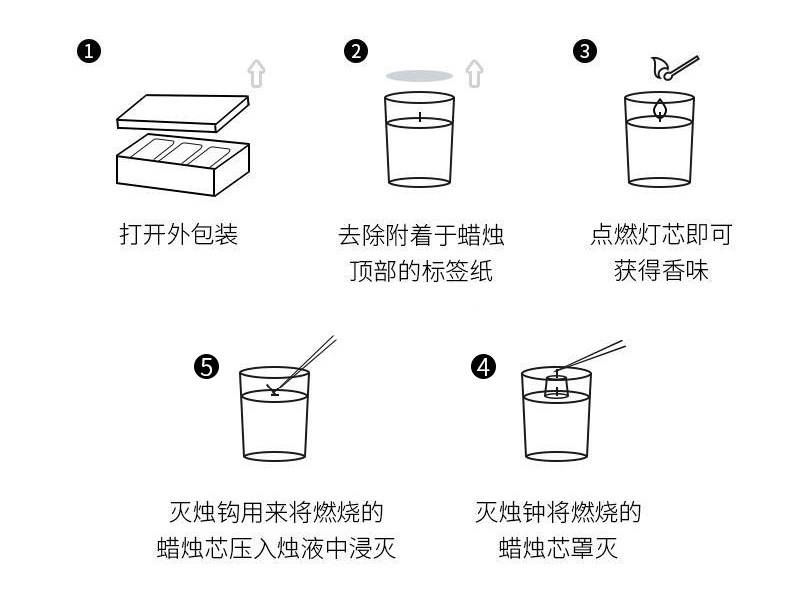 ❶
打开外包装

❷
去除附着于蜡烛顶部的标签纸

❸
点燃灯芯即可获得香味

❺
灭烛钩用来将燃烧的蜡烛芯压入烛液中浸灭

❹
灭烛钟将燃烧的蜡烛芯罩灭