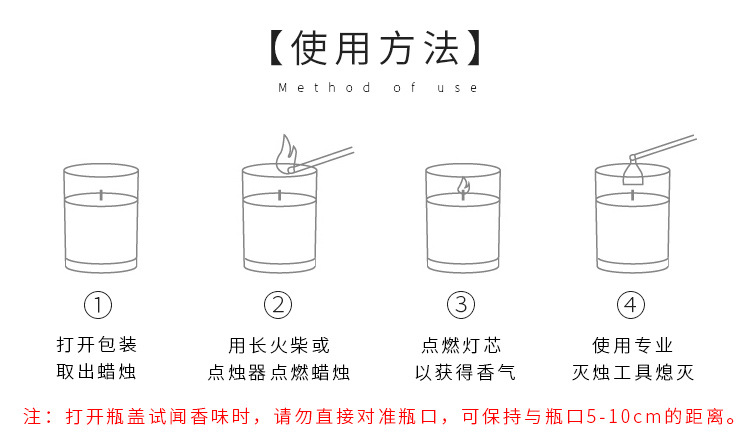 【使用方法】
Method of use

①
打开包装
取出蜡烛

②
用长火柴或
点烛器点燃蜡烛

③
点燃灯芯
以获得香气

④
使用专业
灭烛工具熄灭

注：打开瓶盖试闻香味时，请勿直接对准瓶口，可保持与瓶口5-10cm的距离。