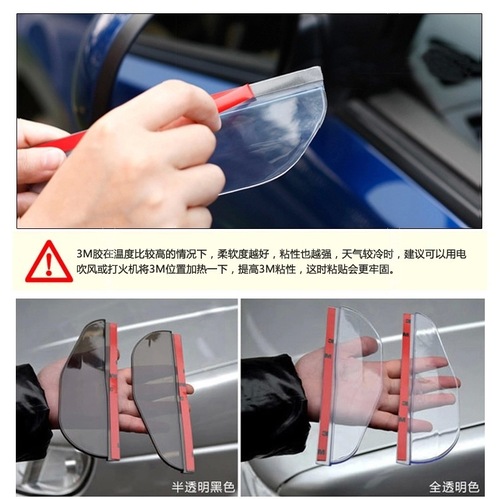 3M胶在温度比较高的情况下，柔软度越好，粘性也越强，天气较冷时，建议可以用电吹风或打火机将3M位置加热一下，提高3M粘性，这时粘贴会更牢固。

半透明黑色

全透明色