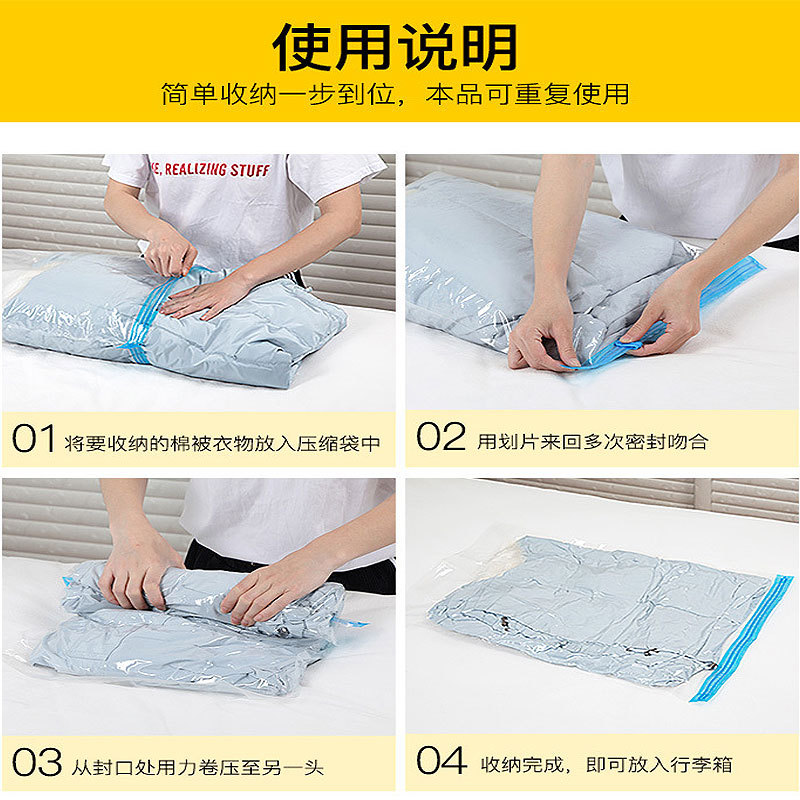 使用说明

简单收纳一步到位，本品可重复使用

E, REALIZING STUFF

01 将要收纳的棉被衣物放入压缩袋中

02 用划片来回多次密封吻合

03 从封口处用力卷压至另一头

04 收纳完成，即可放入行李箱