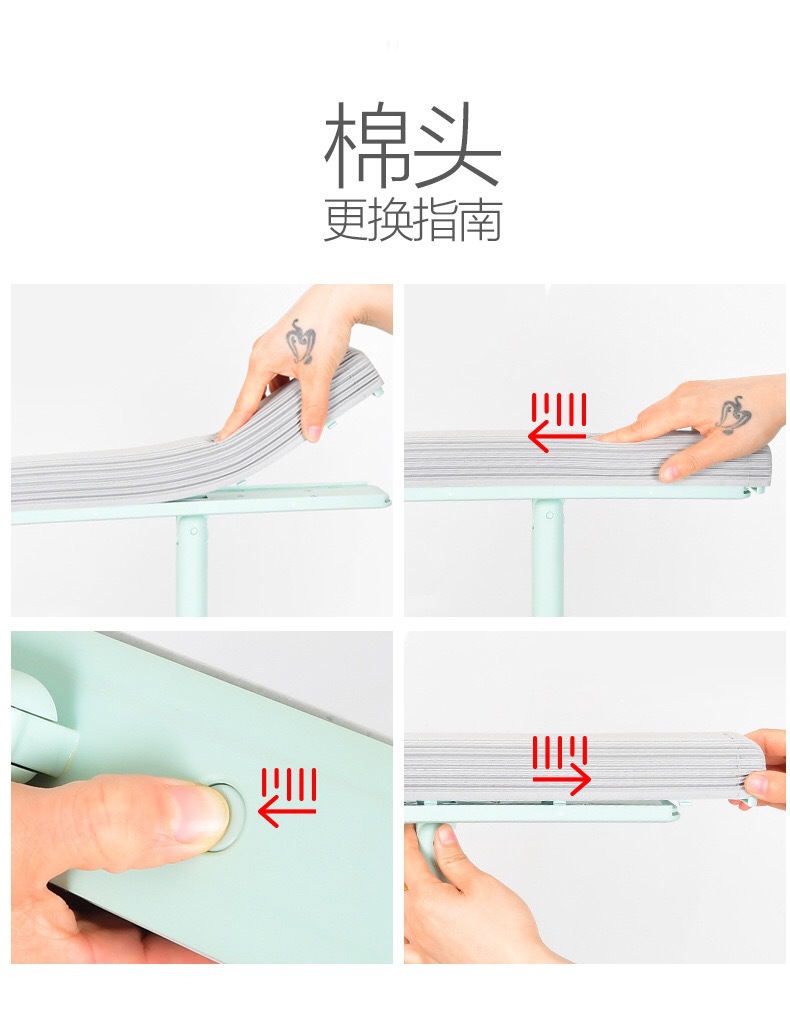 棉头
更换指南