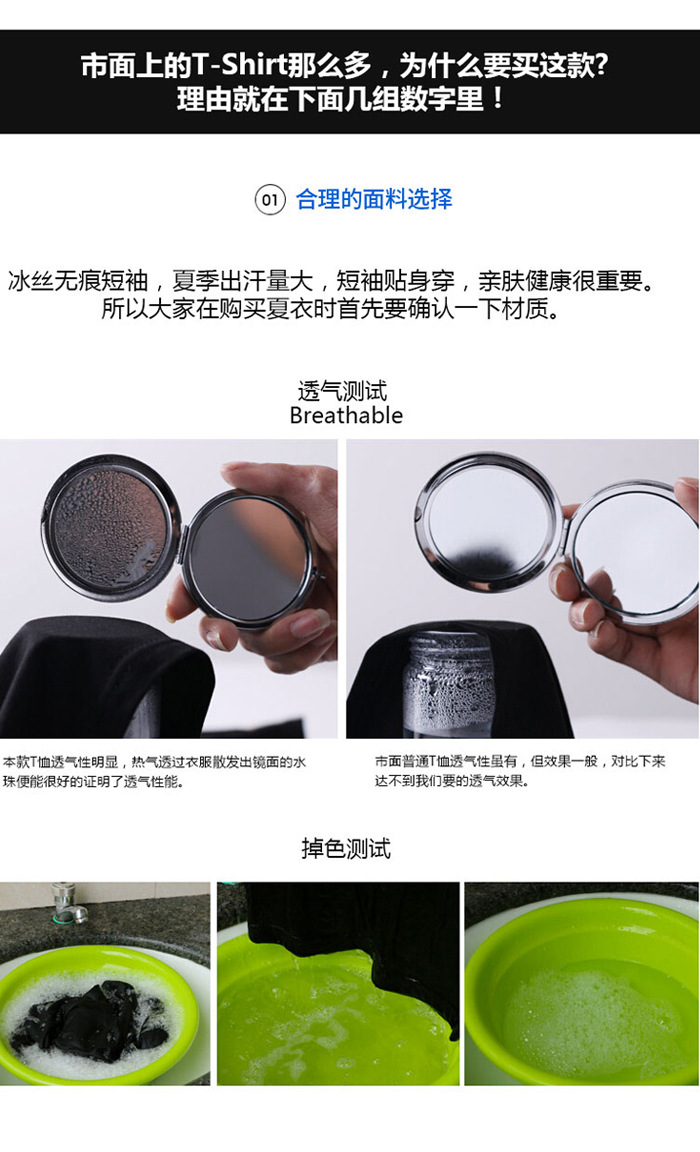 市面上的T-Shirt那么多，为什么要买这款?
理由就在下面几组数字里！

01 合理的面料选择

冰丝无痕短袖，夏季出汗量大，短袖贴身穿，亲肤健康很重要。
所以大家在购买夏衣时首先要确认一下材质。

透气测试
Breathable

本款T恤透气性明显，热气透过衣服散发出镜面的水珠便能很好的证明了透气性能。

市面普通T恤透气性虽有，但效果一般，对比下来达不到我们要的透气效果。

掉色测试