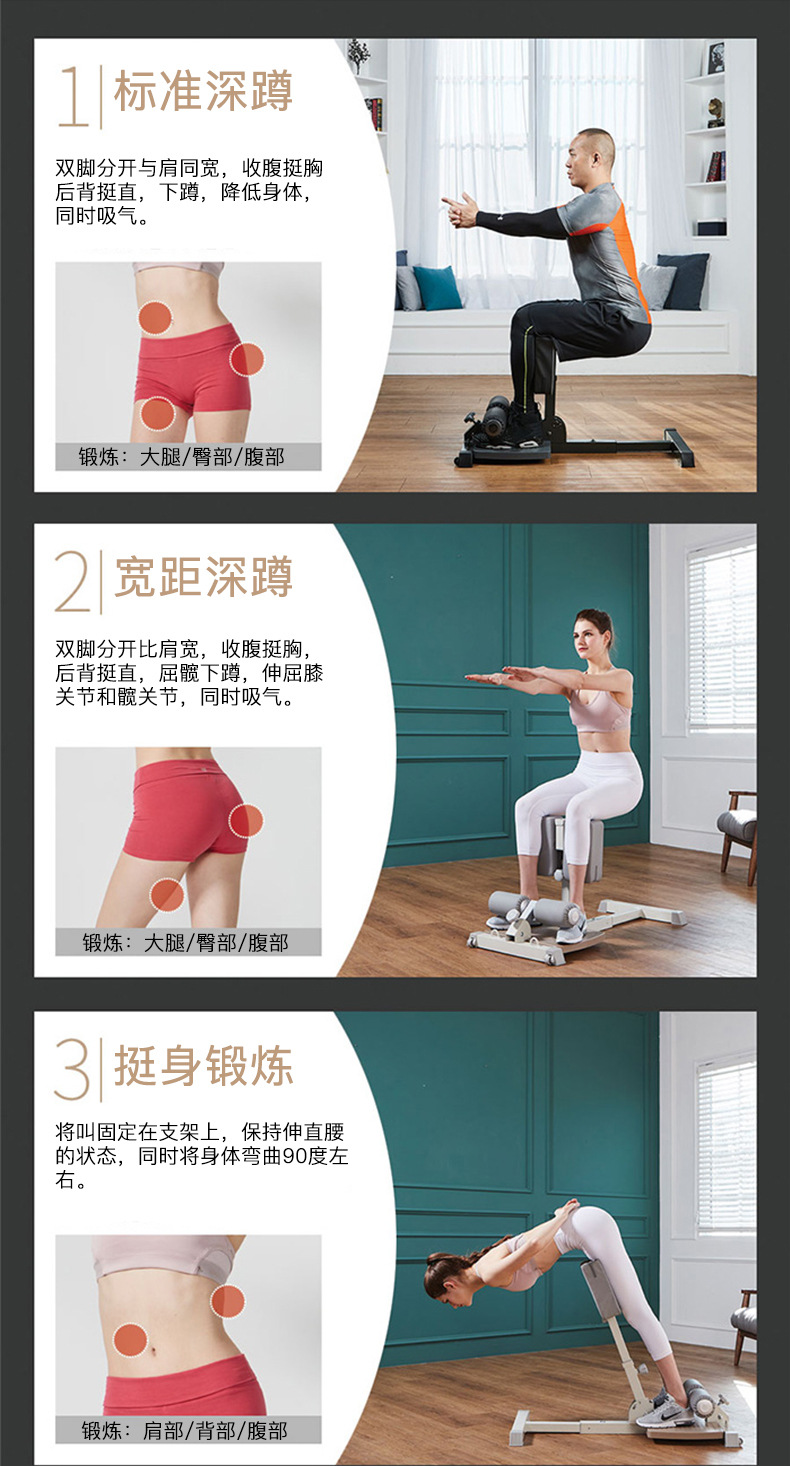 1 标准深蹲

双脚分开与肩同宽，收腹挺胸后背挺直，下蹲，降低身体，同时吸气。

锻炼：大腿/臀部/腹部

2 宽距深蹲

双脚分开比肩宽，收腹挺胸，后背挺直，屈髋下蹲，伸屈膝关节和髋关节，同时吸气。

锻炼：大腿/臀部/腹部

3 挺身锻炼

将叫固定在支架上，保持伸直腰的状态，同时将身体弯曲90度左右。

锻炼：肩部/背部/腹部