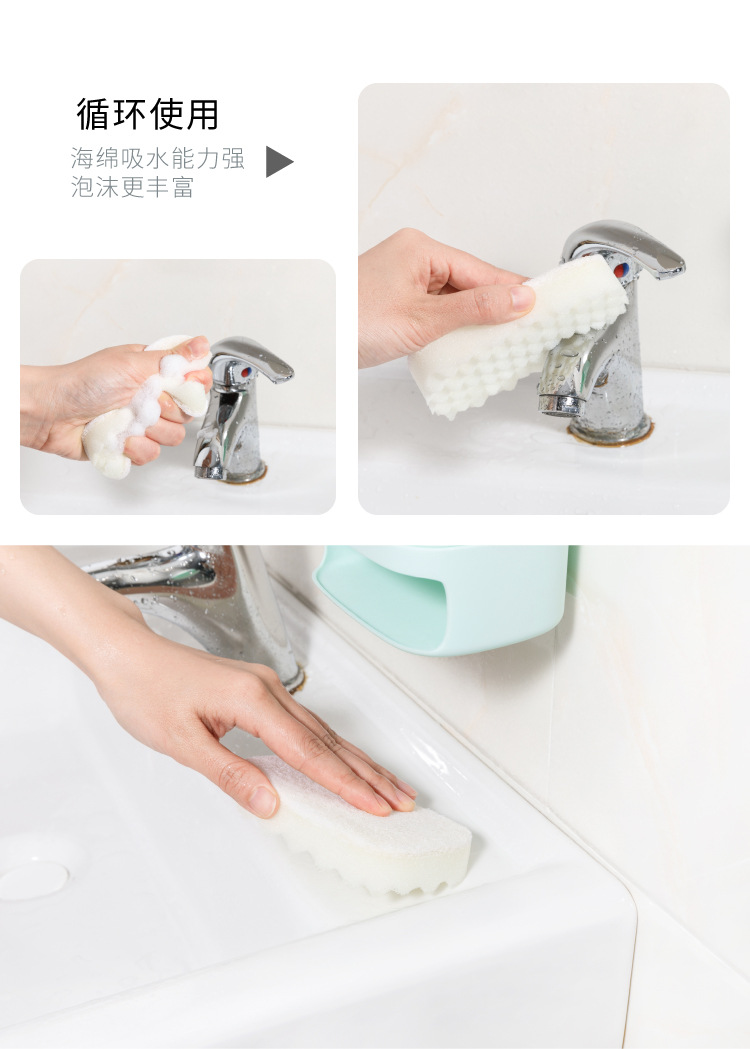 循环使用

海绵吸水能力强
泡沫更丰富