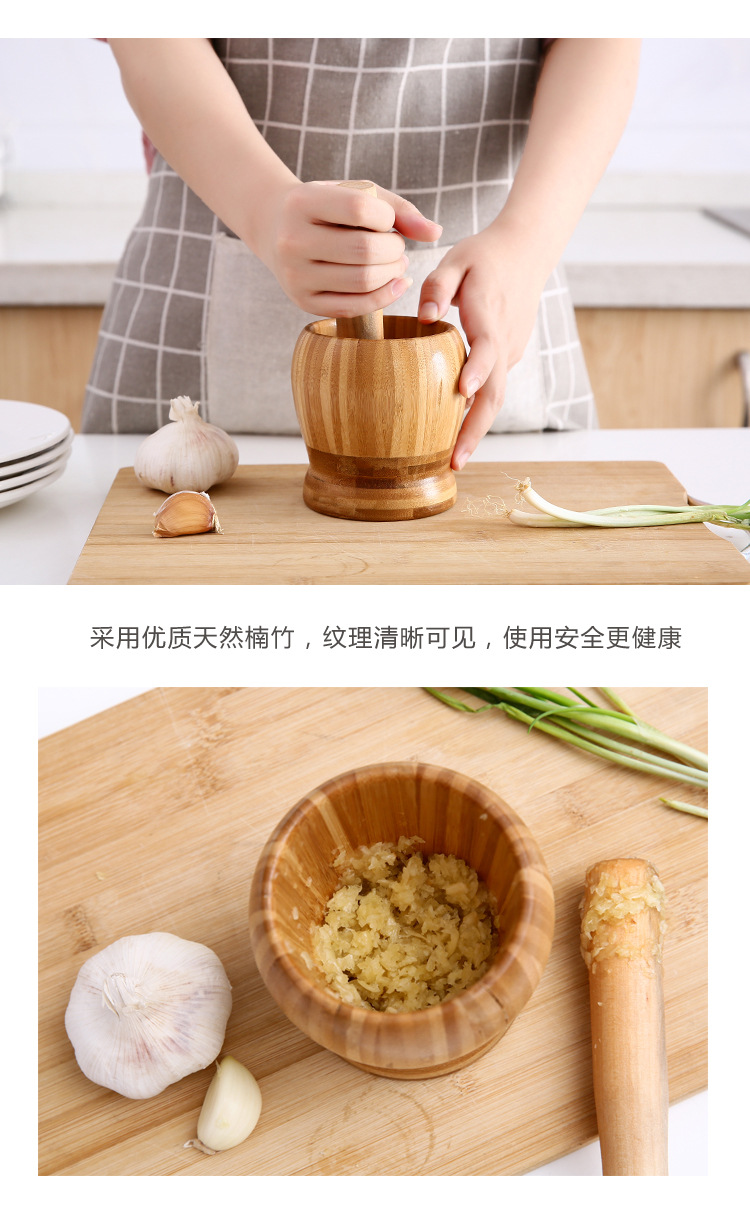 采用优质天然楠竹，纹理清晰可见，使用安全更健康