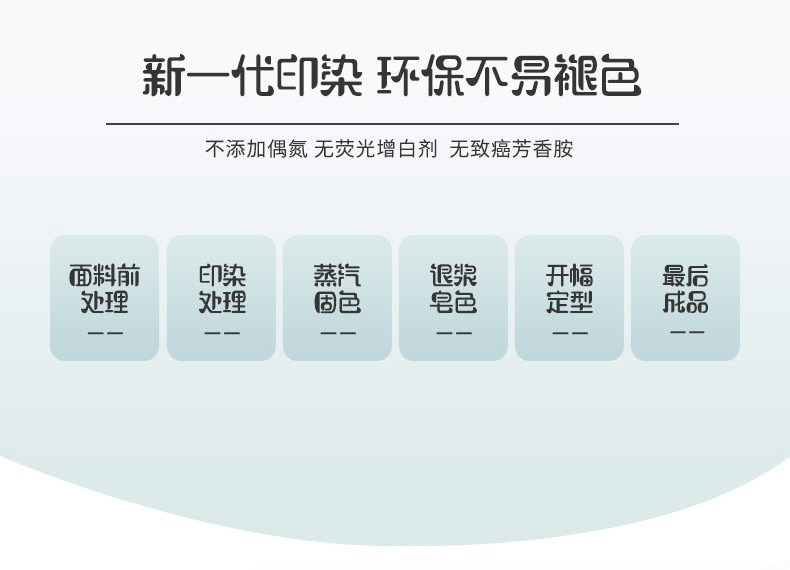 新一代印染 环保不易褪色

不添加偶氮 无荧光增白剂 无致癌芳香胺

面料前
处理
——

印染
处理
——

蒸汽
固色
——

退浆
皂色
——

开幅
定型
——

最后
成品
——