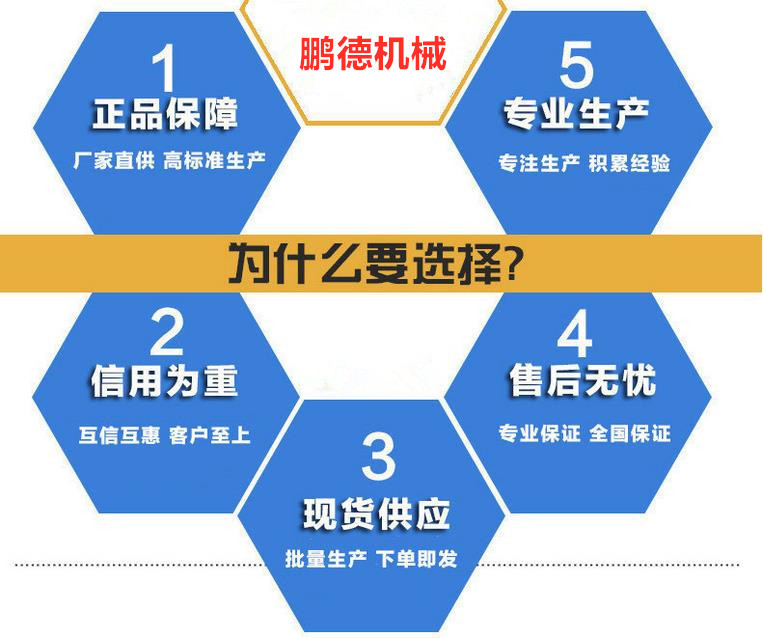 1
正品保障
厂家直供 高标准生产

鹏德机械

5
专业生产
专注生产 积累经验

为什么要选择?

2
信用为重
互信互惠 客户至上

4
售后无忧
专业保证 全国保证

3
现货供应
批量生产 下单即发