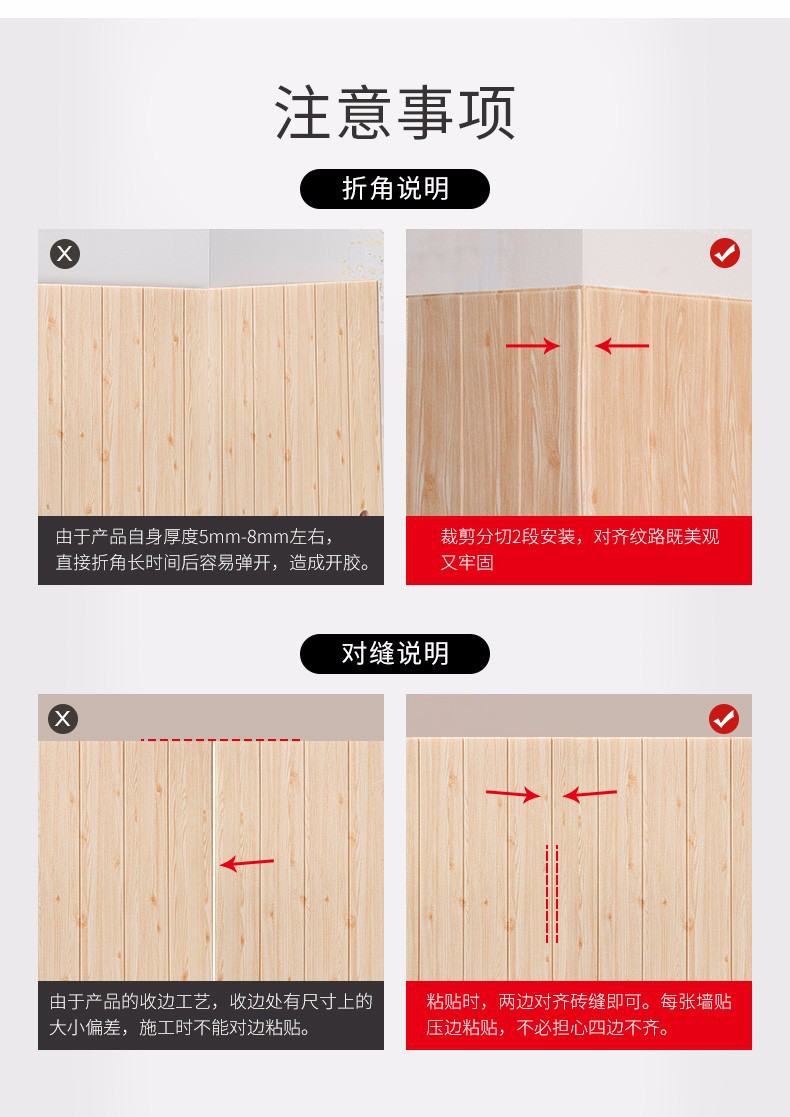 注意事项

折角说明

由于产品自身厚度5mm-8mm左右，直接折角长时间后容易弹开，造成开胶。

裁剪分切2段安装，对齐纹路既美观又牢固

对缝说明

由于产品的收边工艺，收边处有尺寸上的大小偏差，施工时不能对边粘贴。

粘贴时，两边对齐砖缝即可。每张墙贴压边粘贴，不必担心四边不齐。