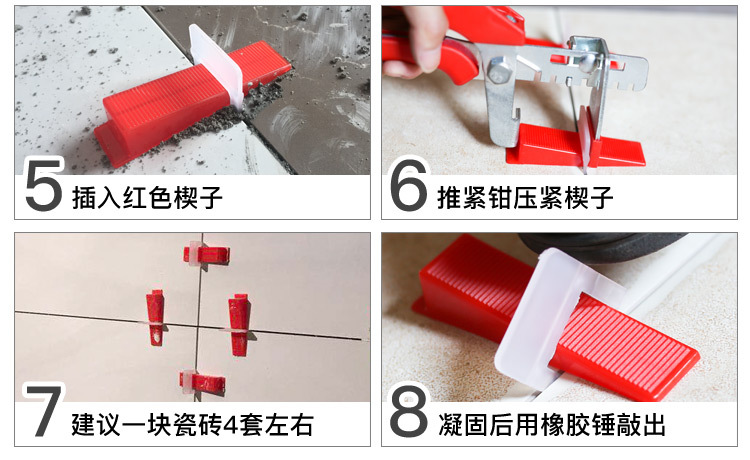 5 插入红色楔子

6 推紧钳压紧楔子

7 建议一块瓷砖4套左右

8 凝固后用橡胶锤敲出