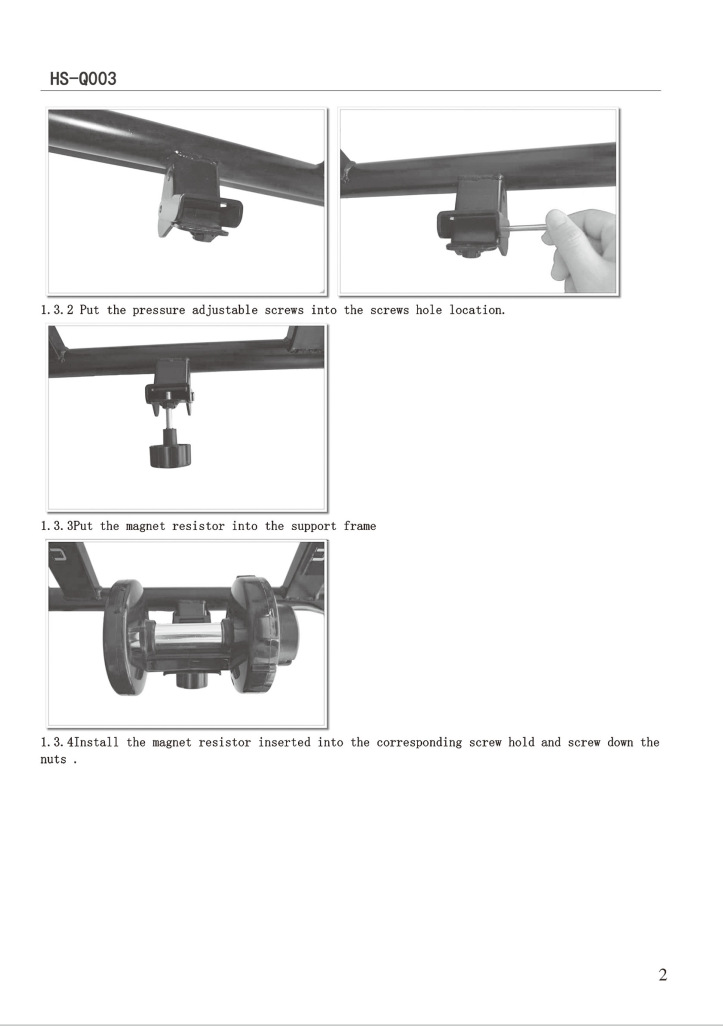 HS-Q003

1.3.2 Put the pressure adjustable screws into the screws hole location.

1.3.3Put the magnet resistor into the support frame

1.3.4Install the magnet resistor inserted into the corresponding screw hold and screw down the nuts .

2