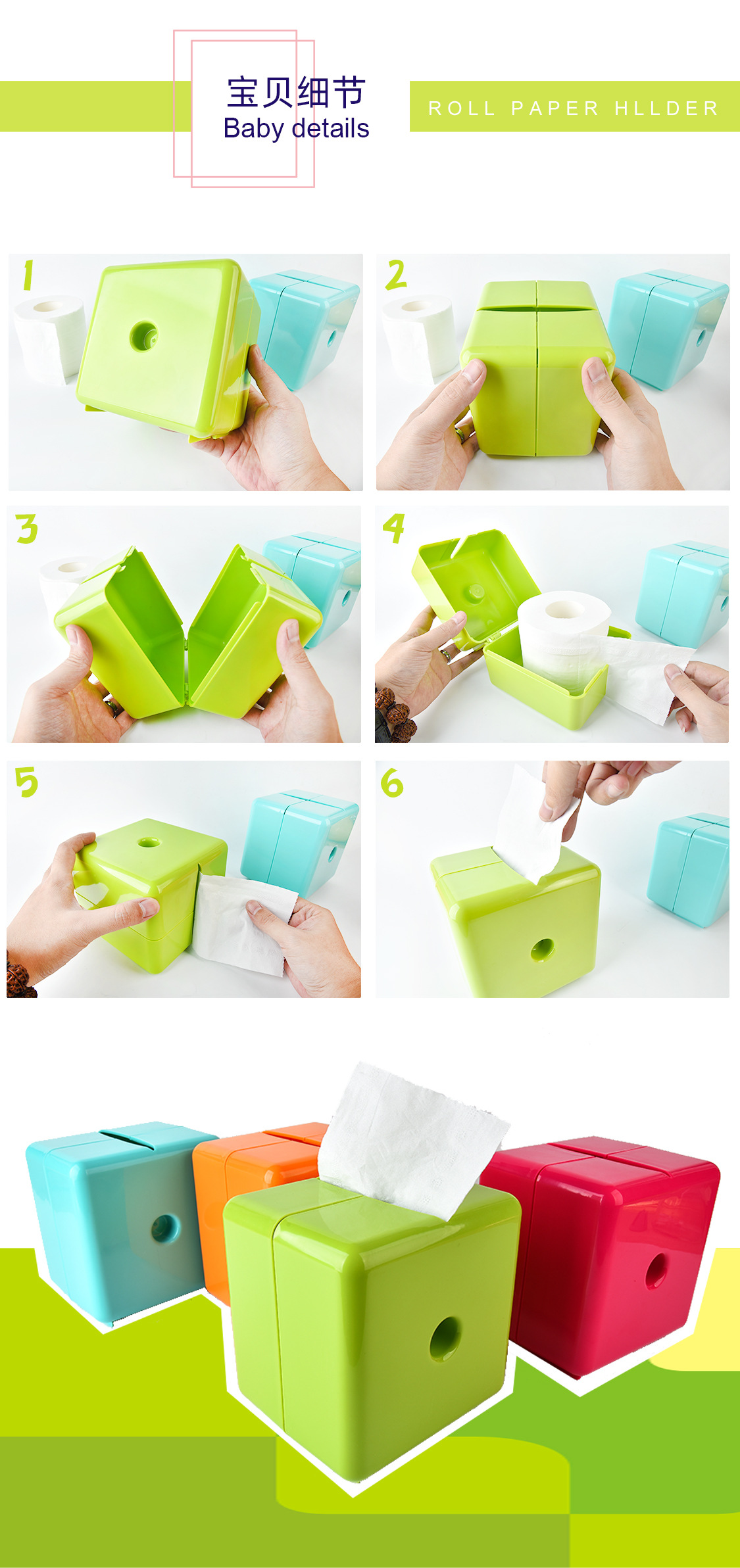 宝贝细节
Baby details

ROLL PAPER HLLDER

1

2

3

4

5

6