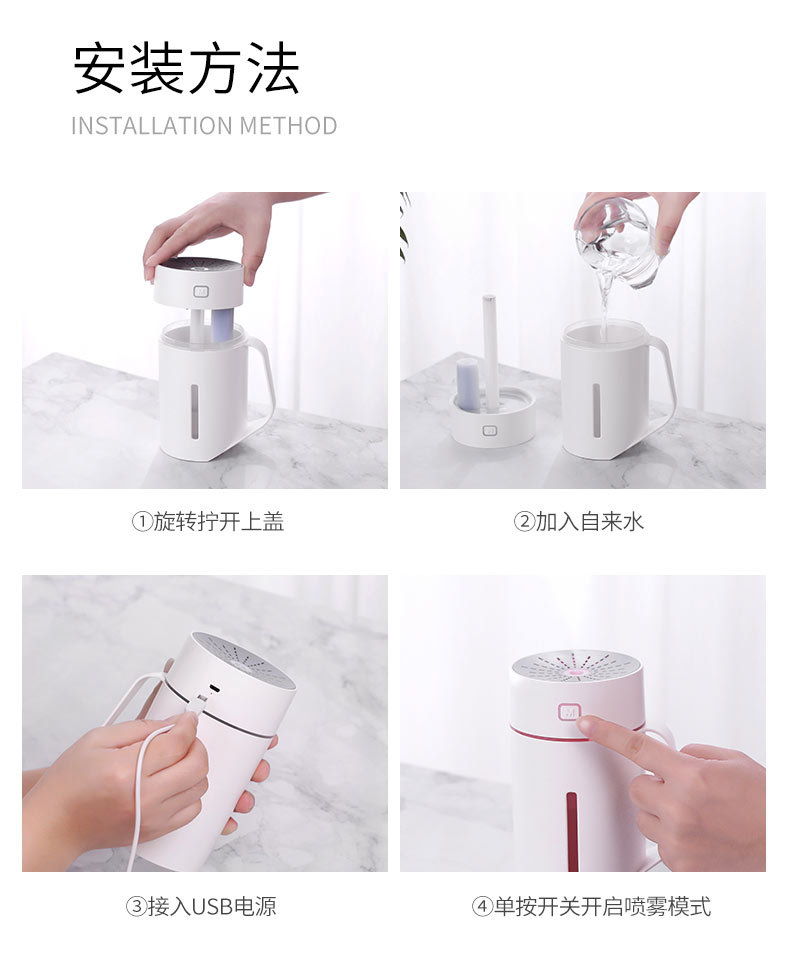 安装方法

INSTALLATION METHOD

①旋转拧开上盖

②加入自来水

③接入USB电源

④单按开关开启喷雾模式