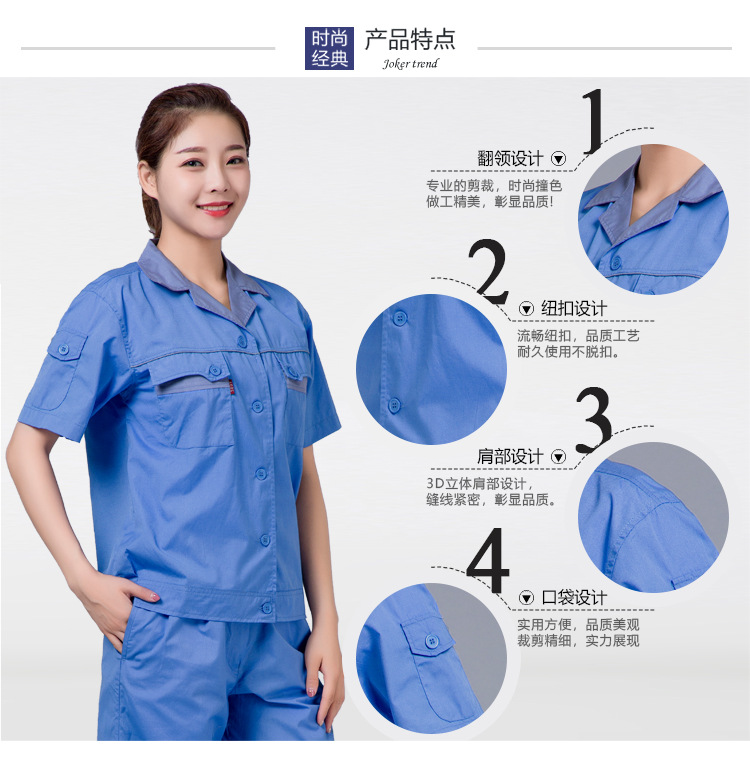 时尚经典 产品特点
Joker trend

1
翻领设计
专业的剪裁，时尚撞色
做工精美，彰显品质！

2
纽扣设计
流畅纽扣，品质工艺
耐久使用不脱扣。

3
肩部设计
3D立体肩部设计，
缝线紧密，彰显品质。

4
口袋设计
实用方便，品质美观
裁剪精细，实力展现