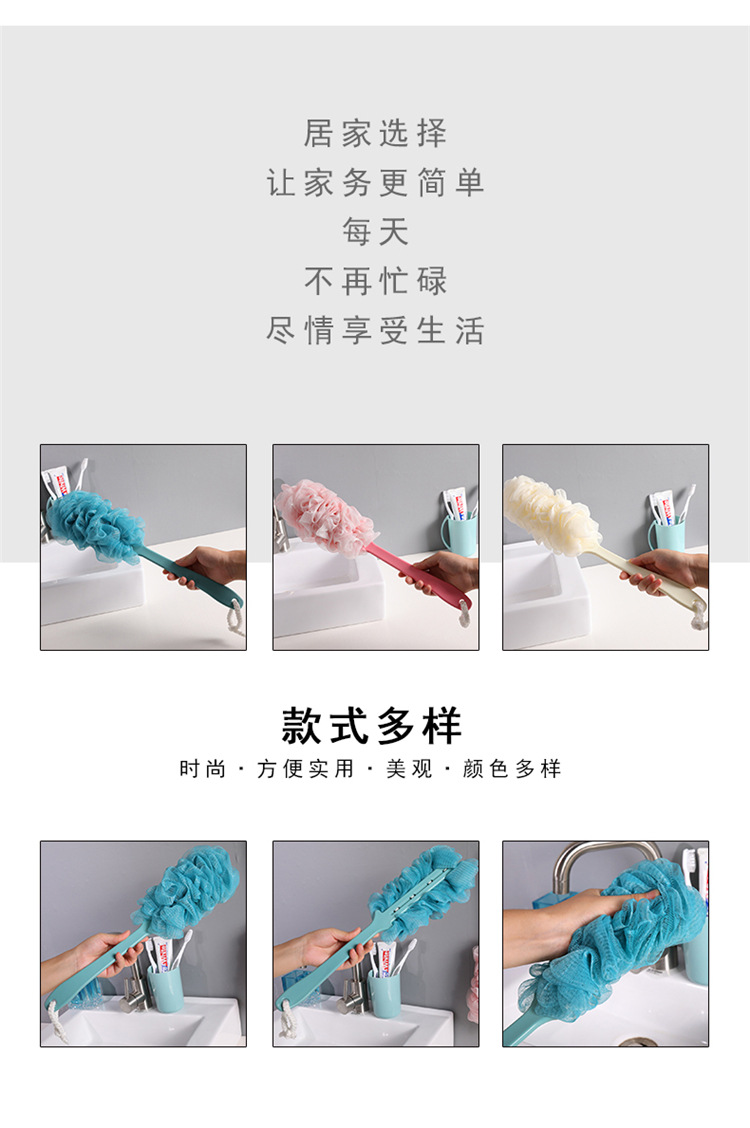 居家选择
让家务更简单
每天
不再忙碌
尽情享受生活

款式多样
时尚 · 方便实用 · 美观 · 颜色多样