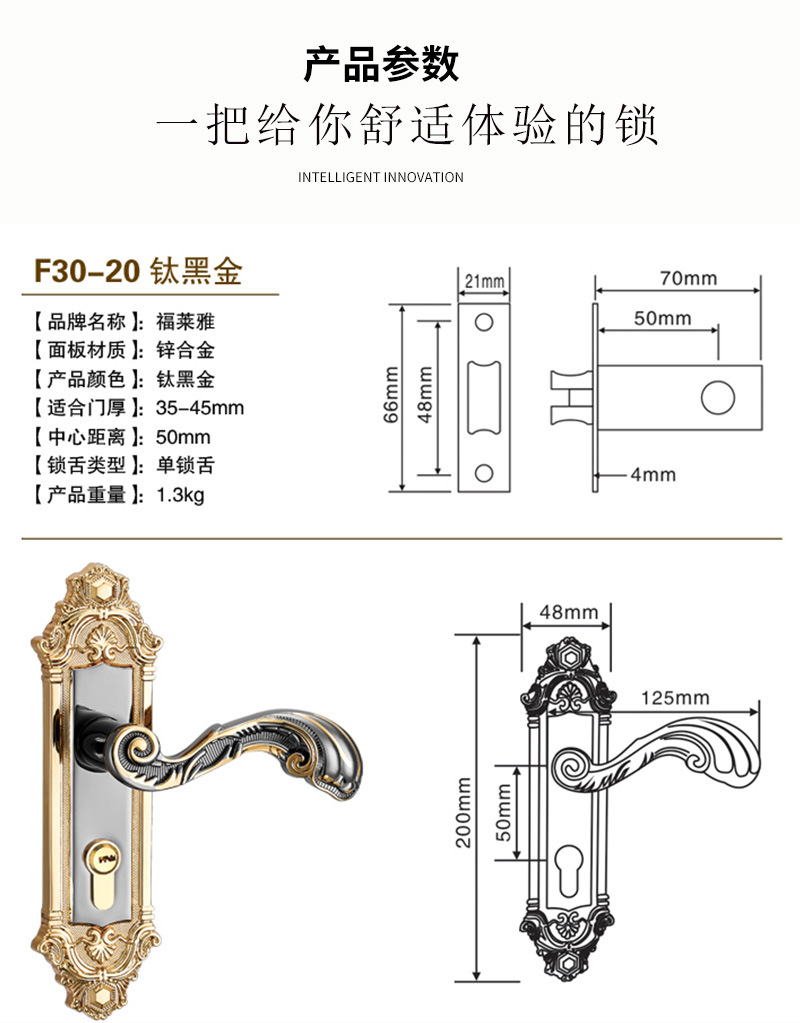 产品参数

一把给你舒适体验的锁

INTELLIGENT INNOVATION

F30-20 钛黑金

【品牌名称】: 福莱雅
【面板材质】: 锌合金
【产品颜色】: 钛黑金
【适合门厚】: 35-45mm
【中心距离】: 50mm
【锁舌类型】: 单锁舌
【产品重量】: 1.3kg

21mm
66mm
48mm
70mm
50mm
4mm

48mm
125mm
200mm
50mm