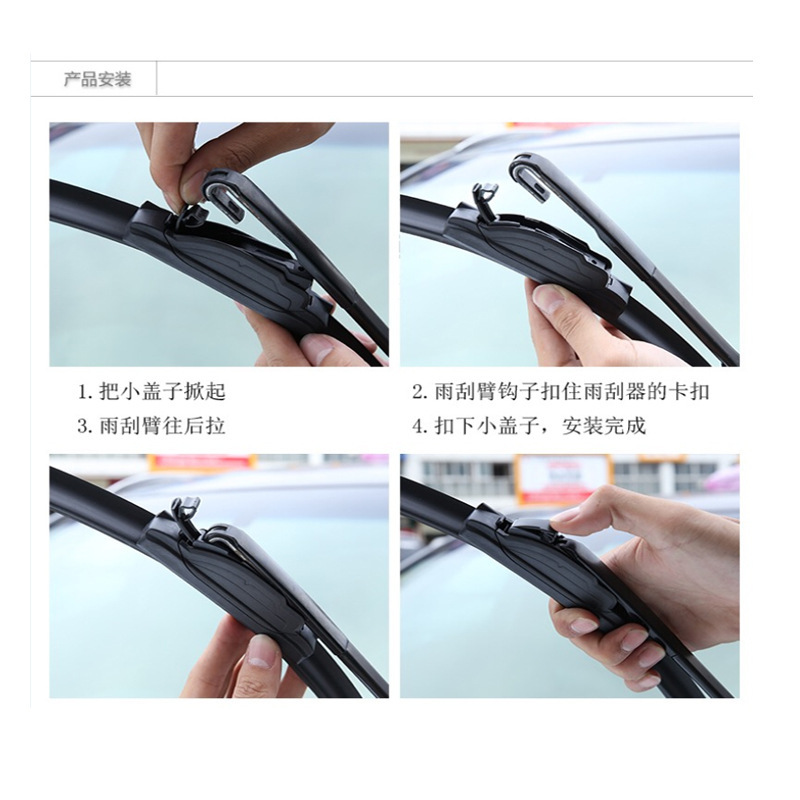 产品安装

1. 把小盖子掀起

2. 雨刮臂钩子扣住雨刮器的卡扣

3. 雨刮臂往后拉

4. 扣下小盖子，安装完成