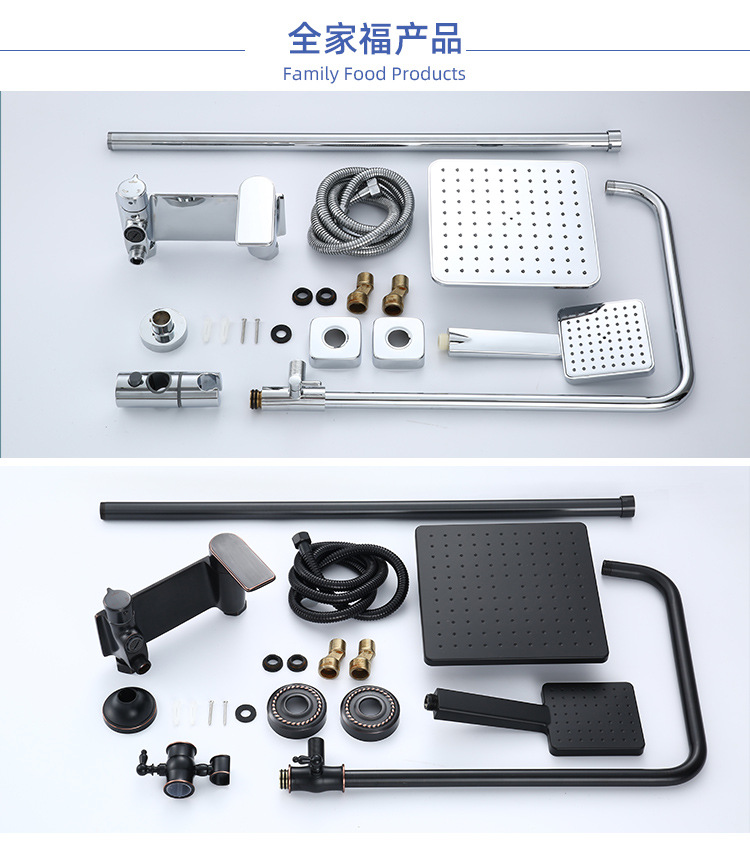 全家福产品
Family Food Products