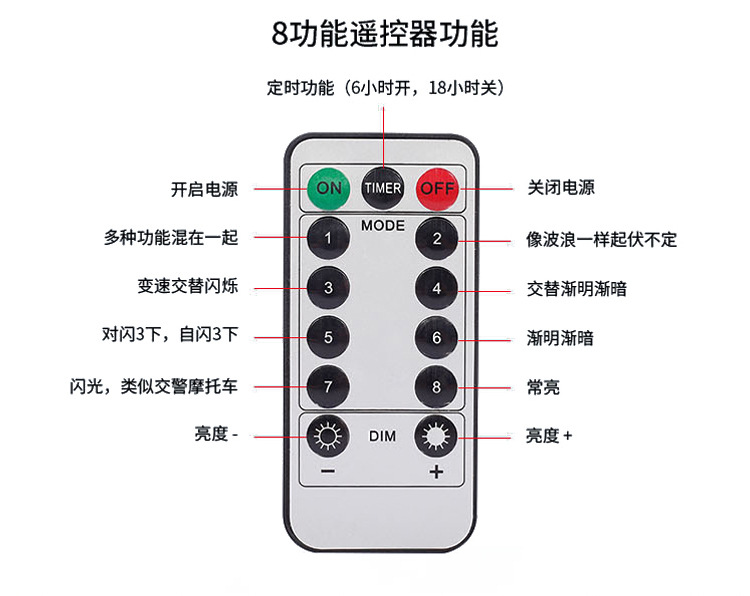 8功能遥控器功能

定时功能（6小时开，18小时关）

开启电源

ON

TIMER

OFF

关闭电源

MODE

多种功能混在一起

1

2

像波浪一样起伏不定

变速交替闪烁

3

4

交替渐明渐暗

对闪3下，自闪3下

5

6

渐明渐暗

闪光，类似交警摩托车

7

8

常亮

亮度 -

DIM

亮度 +

−

+