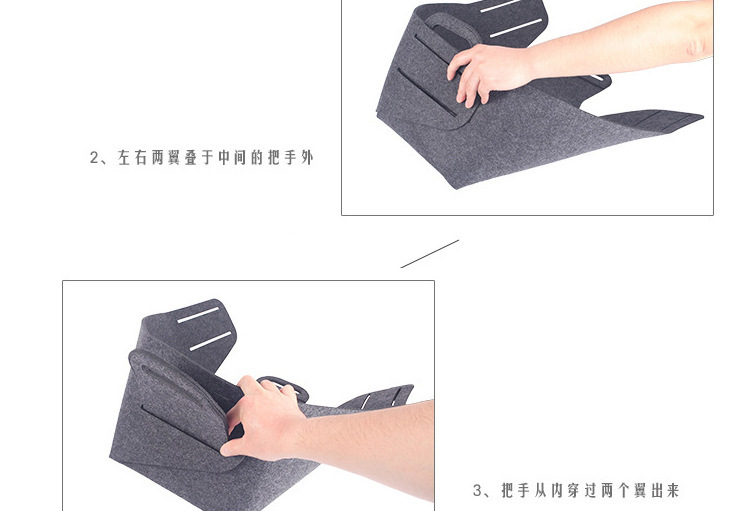 2、左右两翼叠于中间的把手外

3、把手从内穿过两个翼出来