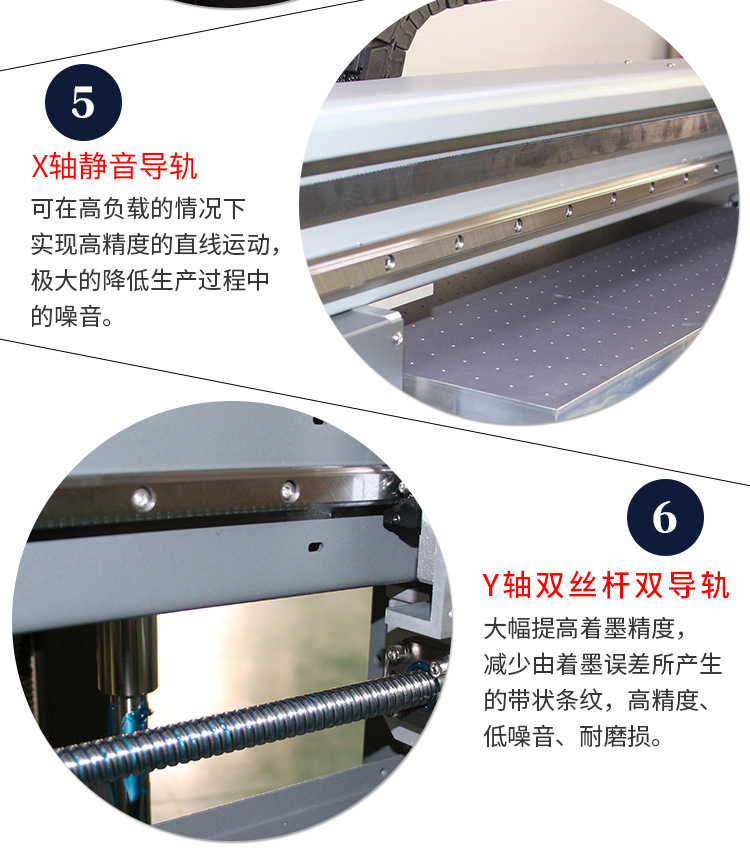 5

X轴静音导轨

可在高负载的情况下实现高精度的直线运动，极大的降低生产过程中的噪音。

6

Y轴双丝杆双导轨

大幅提高着墨精度，减少由着墨误差所产生的带状条纹，高精度、低噪音、耐磨损。