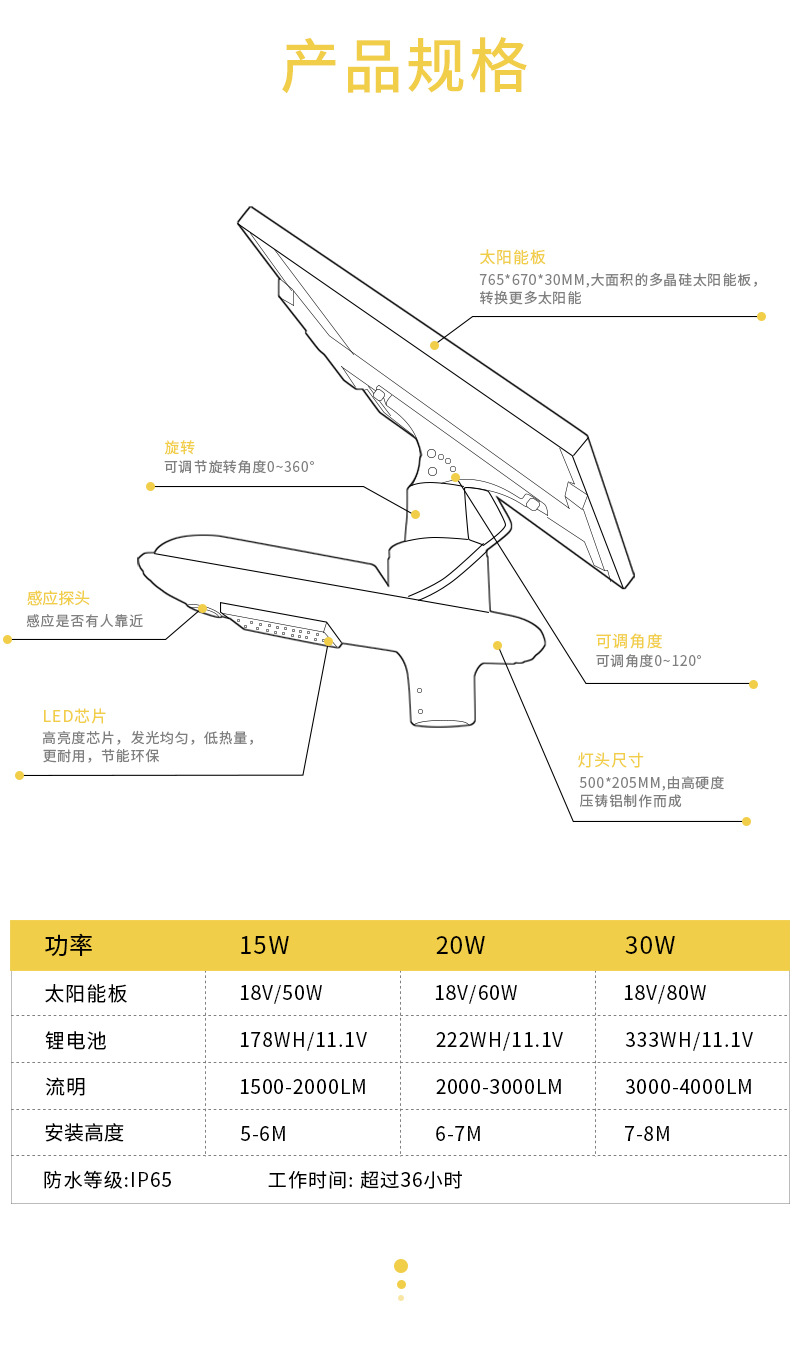 产品规格

太阳能板
765*670*30MM,大面积的多晶硅太阳能板，转换更多太阳能

旋转
可调节旋转角度0~360°

感应探头
感应是否有人靠近

可调角度
可调角度0~120°

LED芯片
高亮度芯片，发光均匀，低热量，更耐用，节能环保

灯头尺寸
500*205MM,由高硬度压铸铝制作而成

| 功率 | 15W | 20W | 30W |
|---|---|---|---|
| 太阳能板 | 18V/50W | 18V/60W | 18V/80W |
| 锂电池 | 178WH/11.1V | 222WH/11.1V | 333WH/11.1V |
| 流明 | 1500-2000LM | 2000-3000LM | 3000-4000LM |
| 安装高度 | 5-6M | 6-7M | 7-8M |

防水等级:IP65 工作时间: 超过36小时